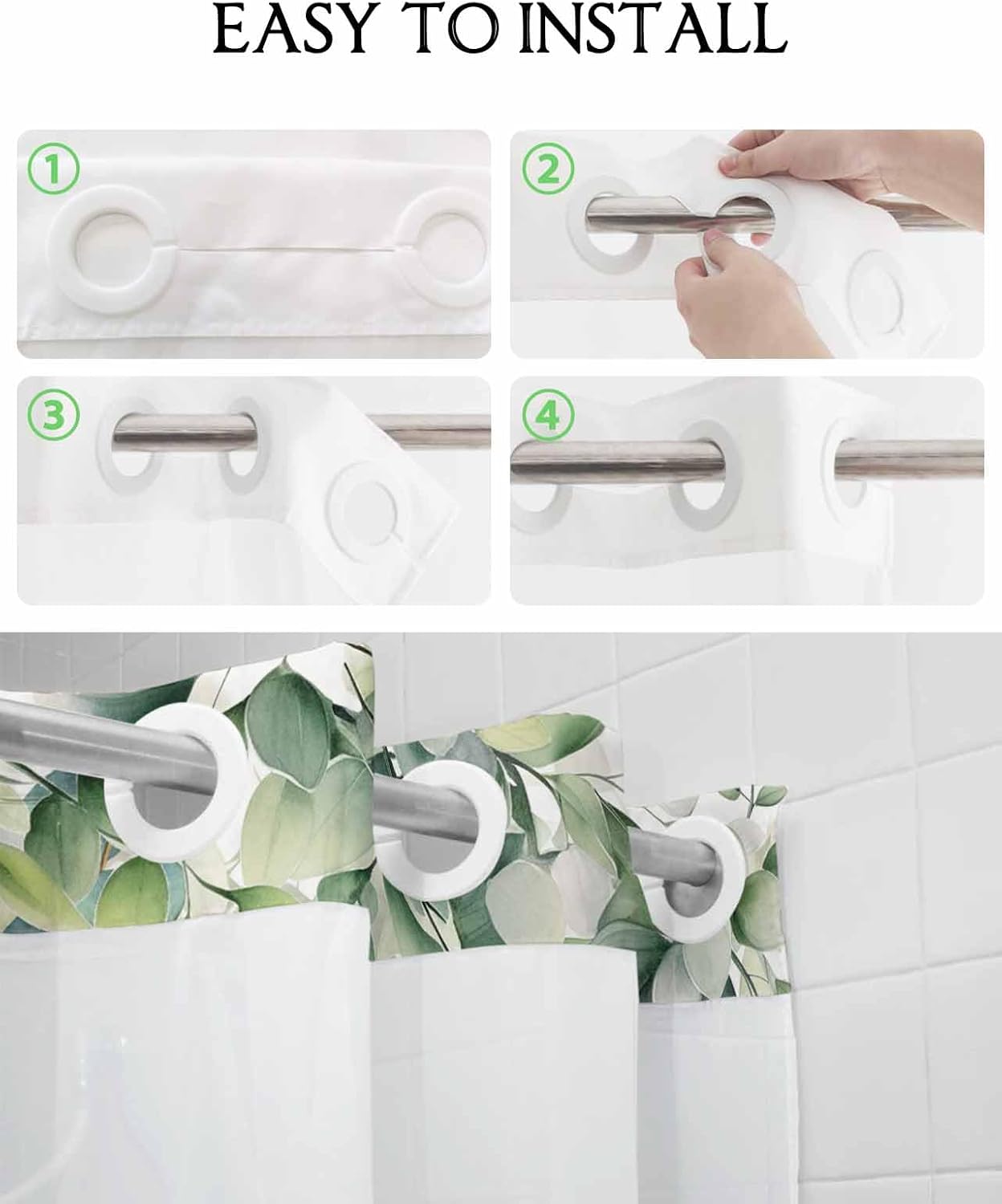 EASY TO INSTALL

①

②

③

④