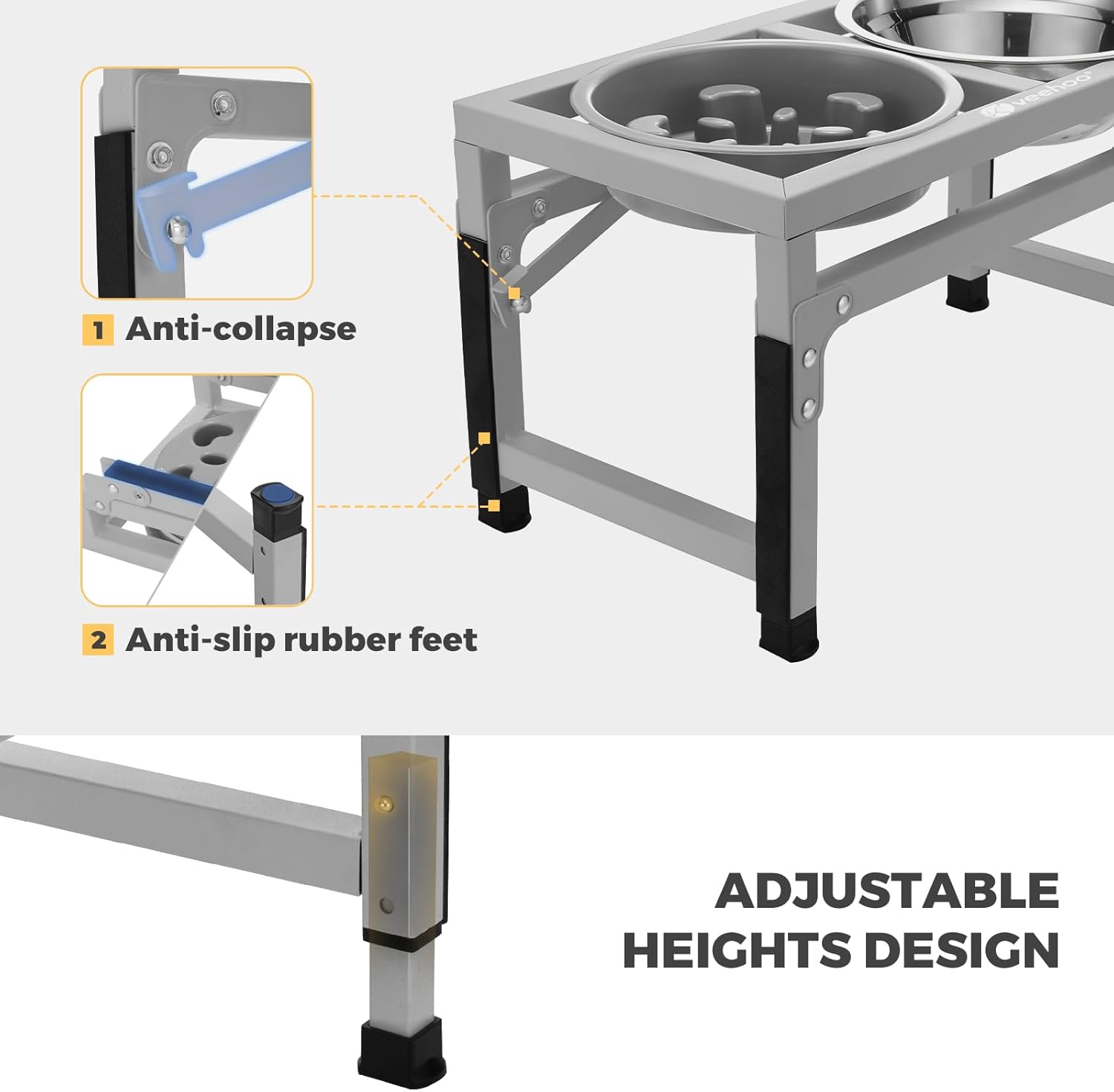 veehoo

1 Anti-collapse

2 Anti-slip rubber feet

ADJUSTABLE HEIGHTS DESIGN