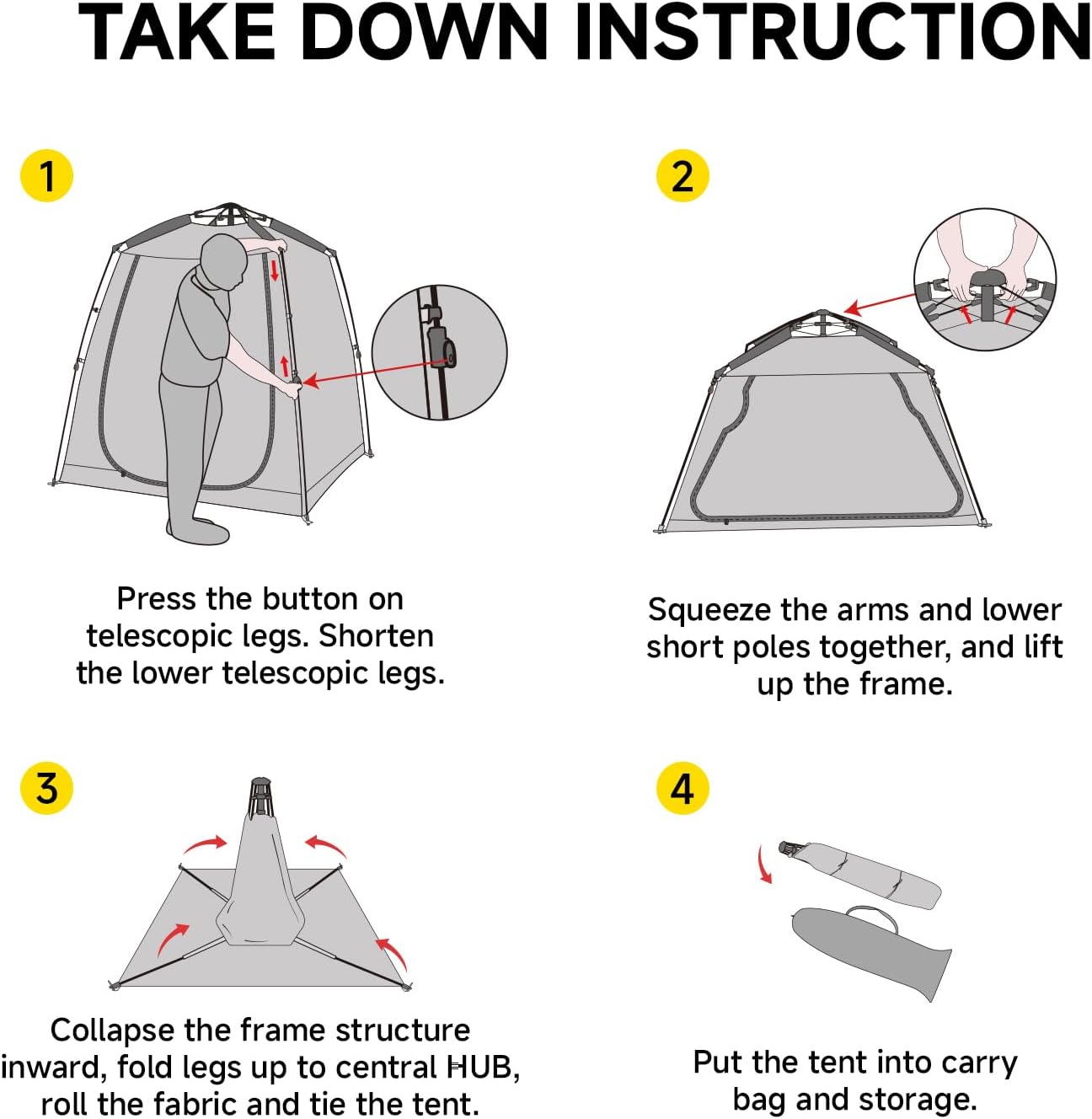 TAKE DOWN INSTRUCTION

1

Press the button on telescopic legs. Shorten the lower telescopic legs.

2

Squeeze the arms and lower short poles together, and lift up the frame.

3

Collapse the frame structure inward, fold legs up to central HUB, roll the fabric and tie the tent.

4

Put the tent into carry bag and storage.