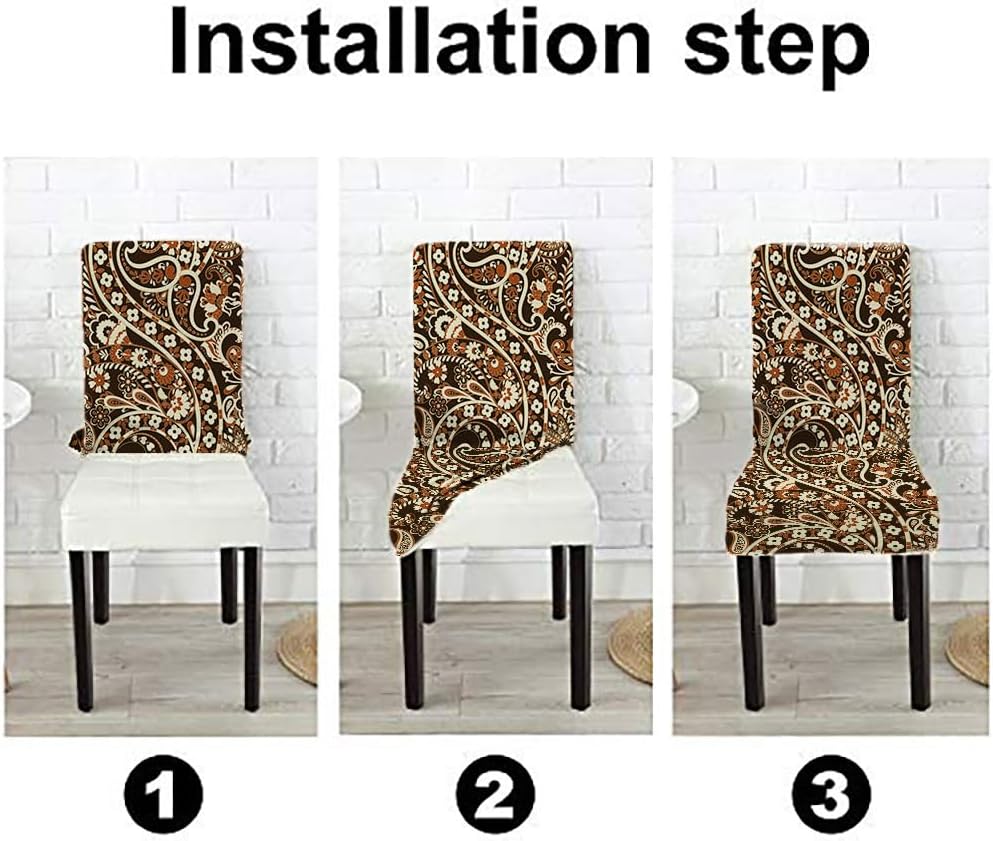 Installation step

1

2

3