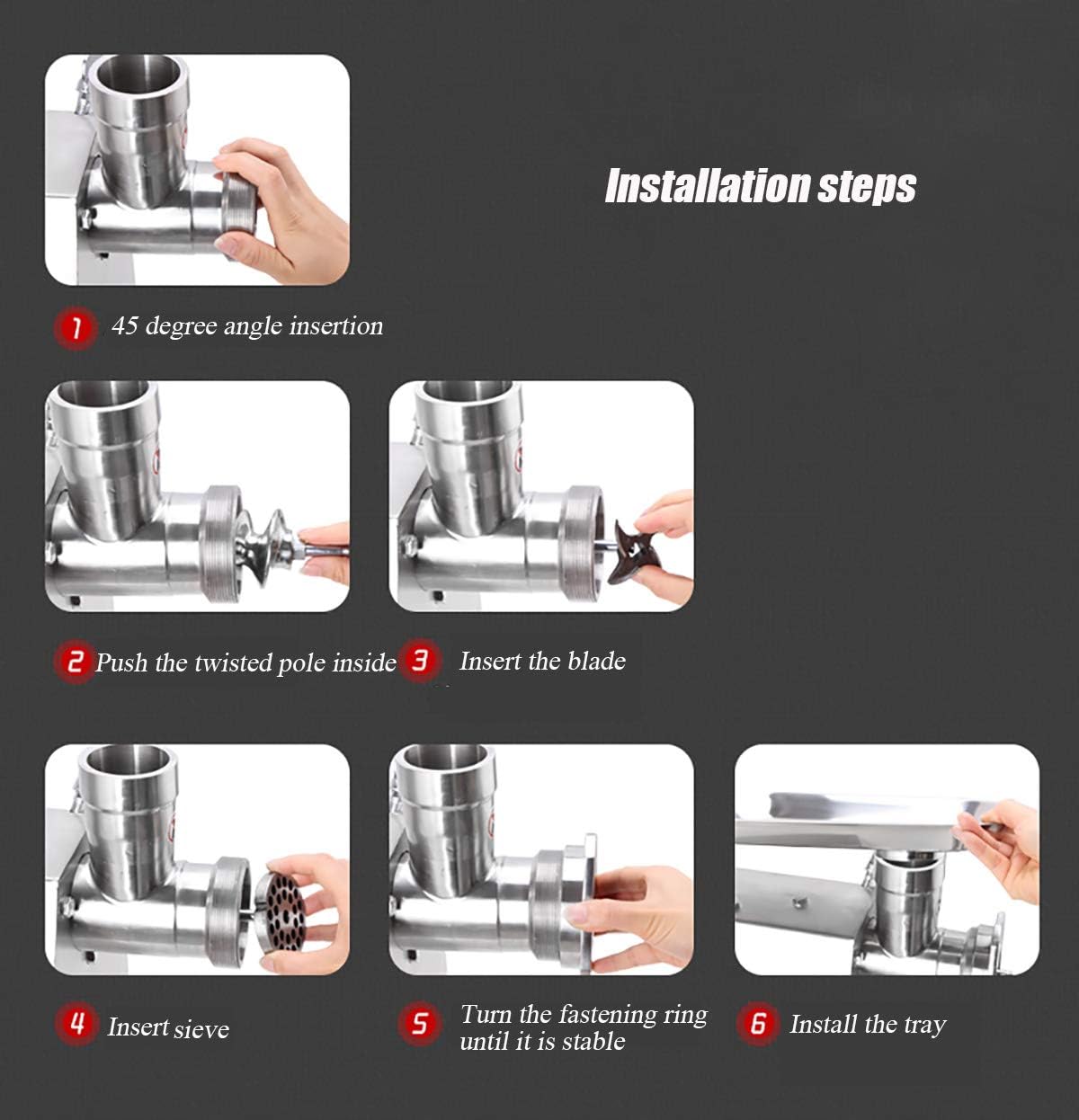 Installation steps

1 45 degree angle insertion

2 Push the twisted pole inside

3 Insert the blade

4 Insert sieve

5 Turn the fastening ring until it is stable

6 Install the tray