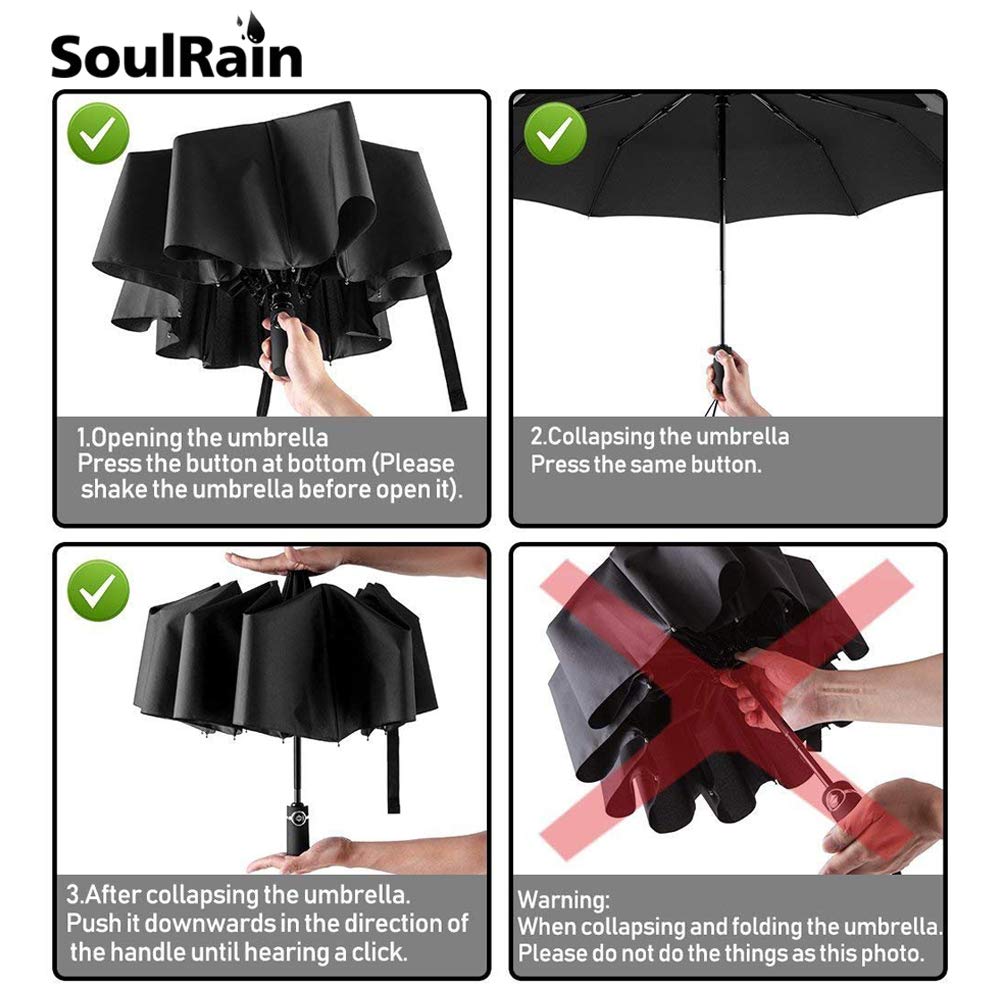 SoulRain

1.Opening the umbrella
Press the button at bottom (Please shake the umbrella before open it).

2.Collapsing the umbrella
Press the same button.

3.After collapsing the umbrella.
Push it downwards in the direction of the handle until hearing a click.

Warning:
When collapsing and folding the umbrella.
Please do not do the things as this photo.