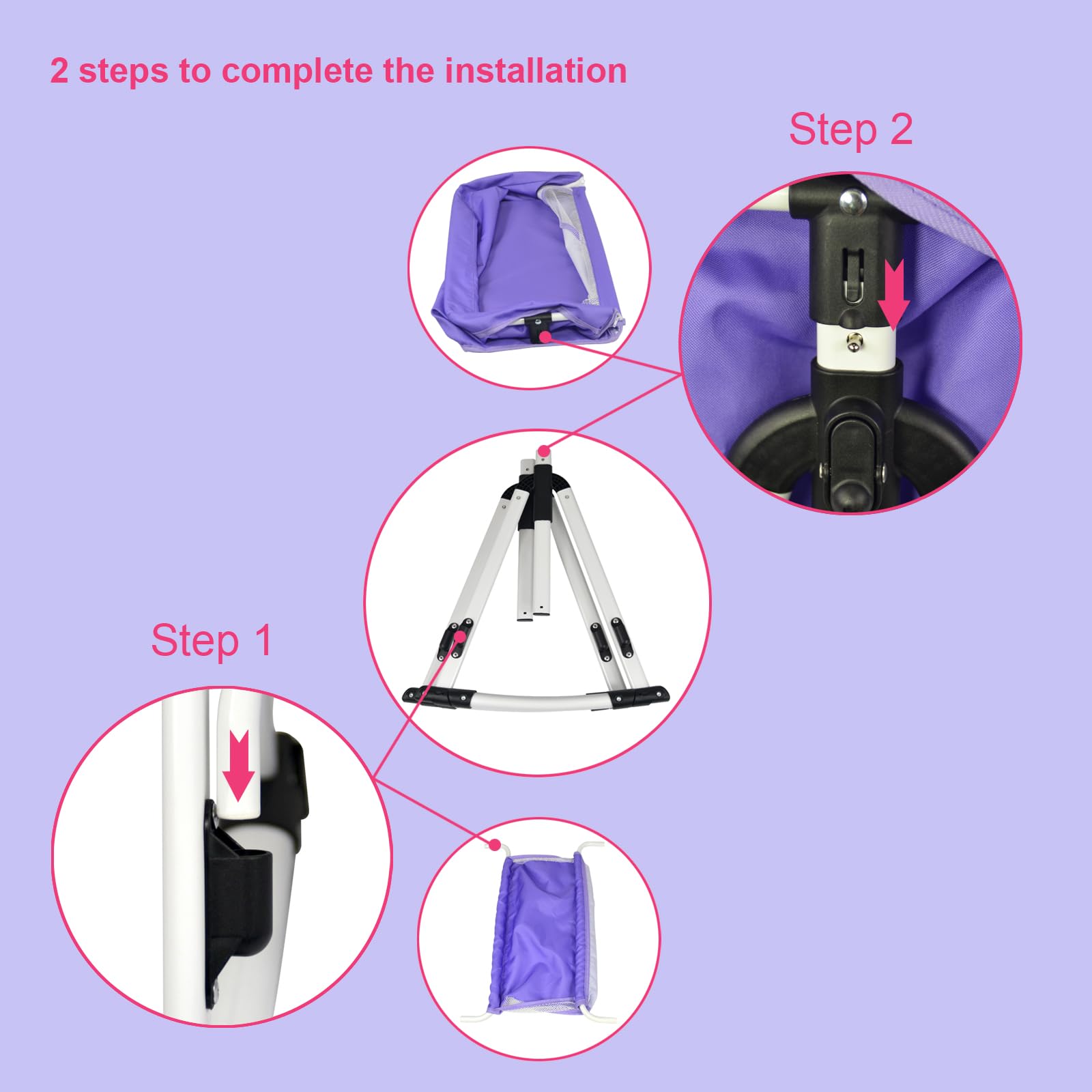 2 steps to complete the installation

Step 2

Step 1