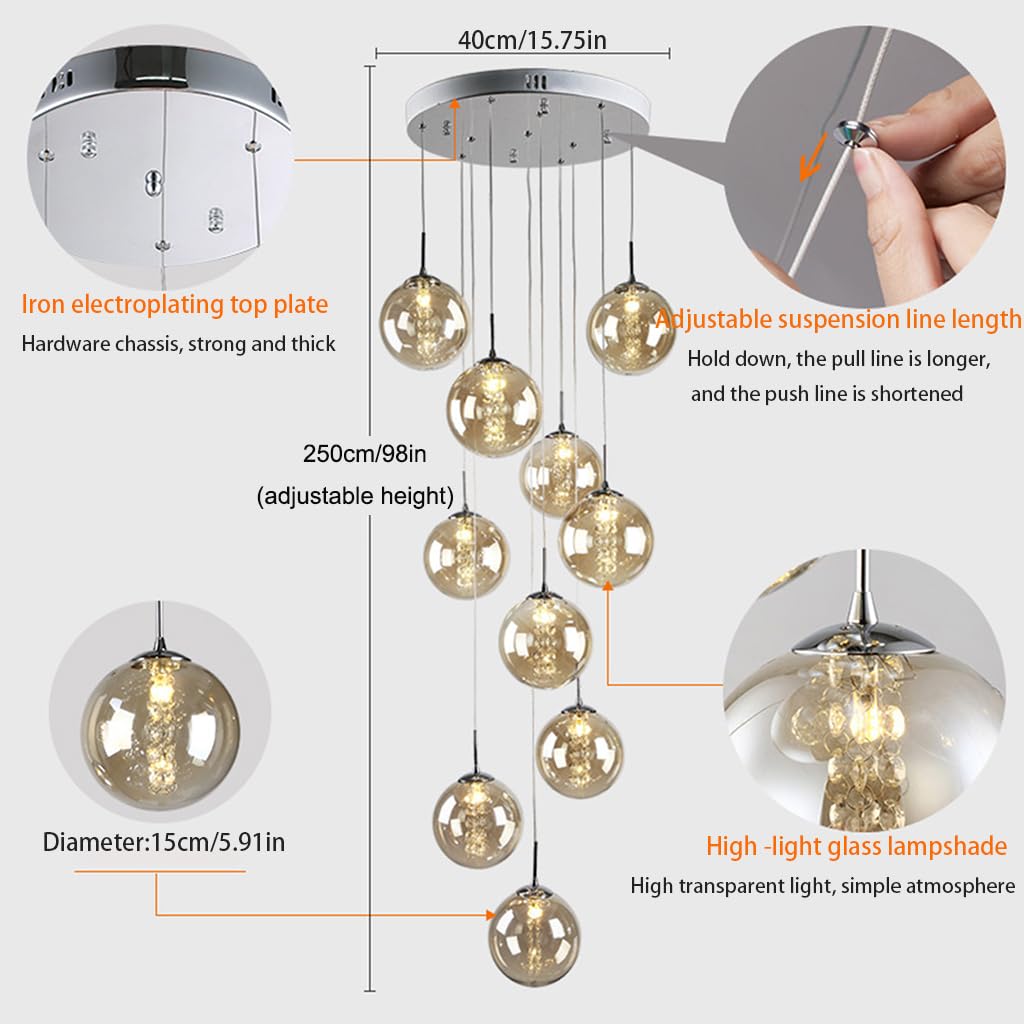 40cm/15.75in

Iron electroplating top plate

Hardware chassis, strong and thick

Adjustable suspension line length

Hold down, the pull line is longer, and the push line is shortened

250cm/98in
(adjustable height)

Diameter:15cm/5.91in

High -light glass lampshade

High transparent light, simple atmosphere