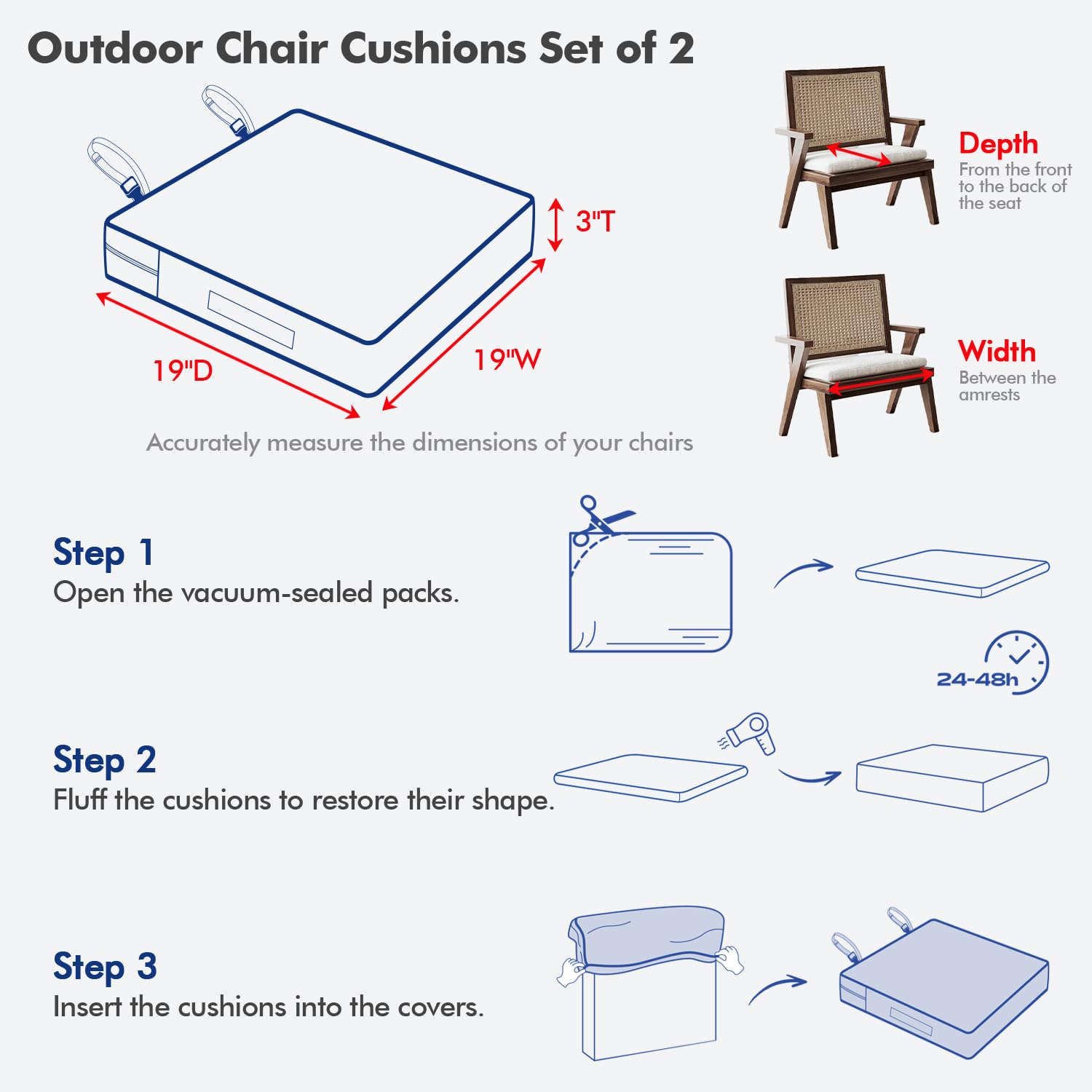 Outdoor Chair Cushions Set of 2

3"T

19"D

19"W

Accurately measure the dimensions of your chairs

Depth
From the front to the back of the seat

Width
Between the amrests

Step 1
Open the vacuum-sealed packs.

24-48h

Step 2
Fluff the cushions to restore their shape.

Step 3
Insert the cushions into the covers.