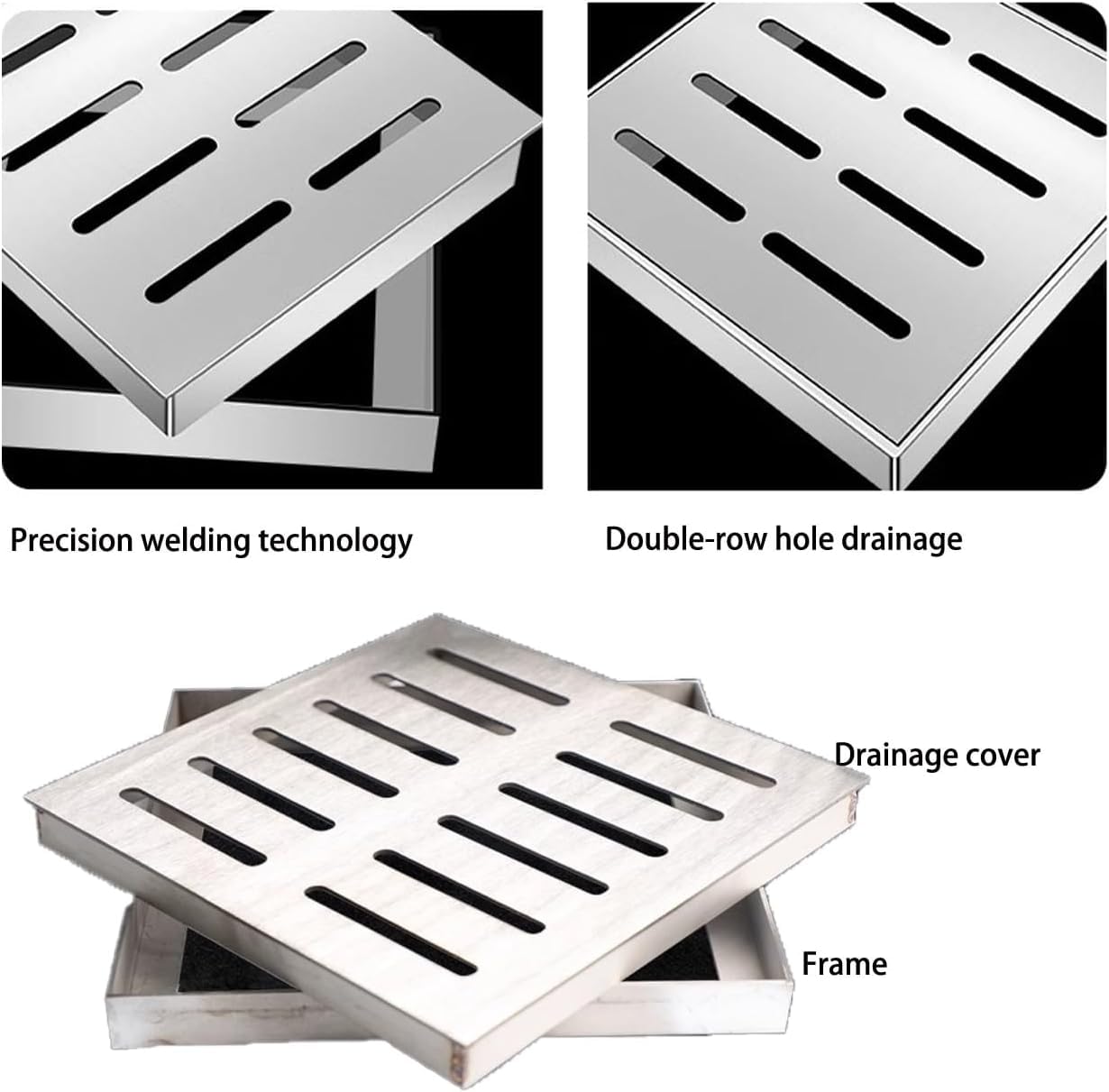 Precision welding technology

Double-row hole drainage

Drainage cover

Frame