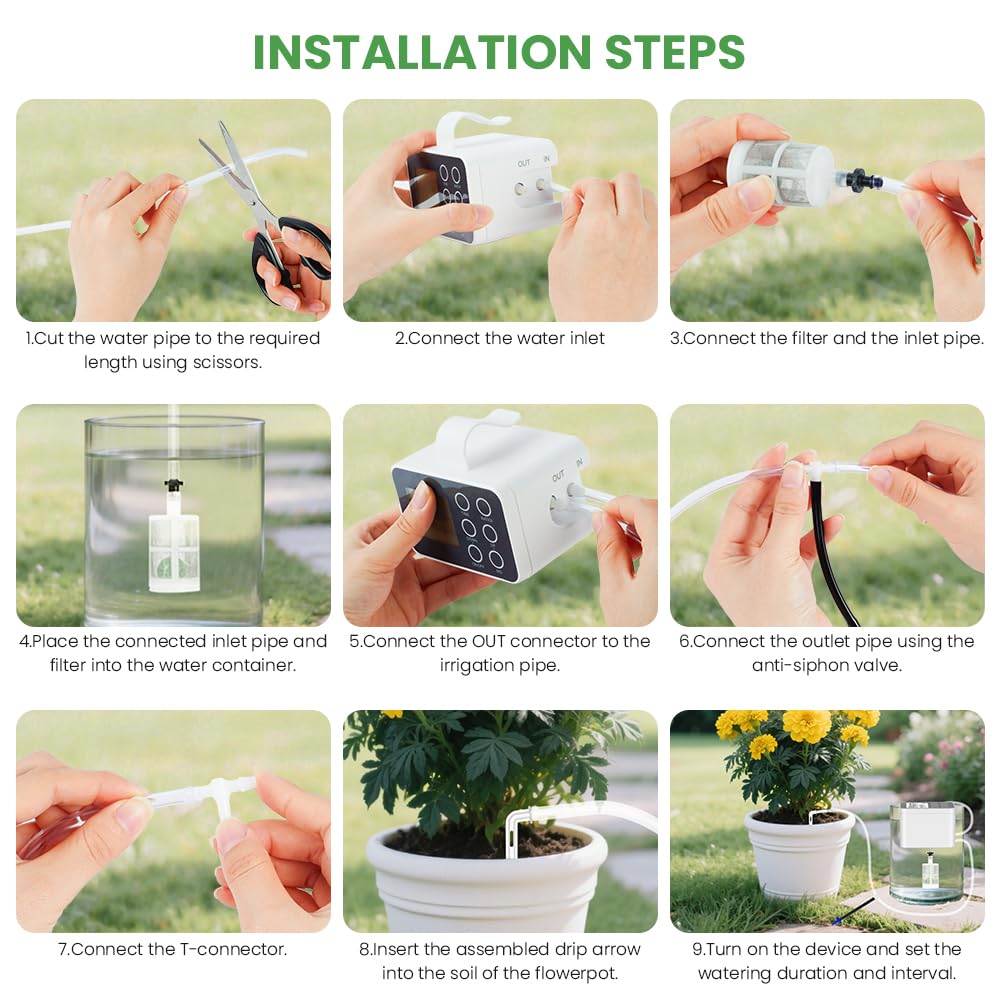 INSTALLATION STEPS

OUT IN

1.Cut the water pipe to the required length using scissors.

2.Connect the water inlet

3.Connect the filter and the inlet pipe.

OUT IN

4.Place the connected inlet pipe and filter into the water container.

5.Connect the OUT connector to the irrigation pipe.

6.Connect the outlet pipe using the anti-siphon valve.

7.Connect the T-connector.

8.Insert the assembled drip arrow into the soil of the flowerpot.

9.Turn on the device and set the watering duration and interval.