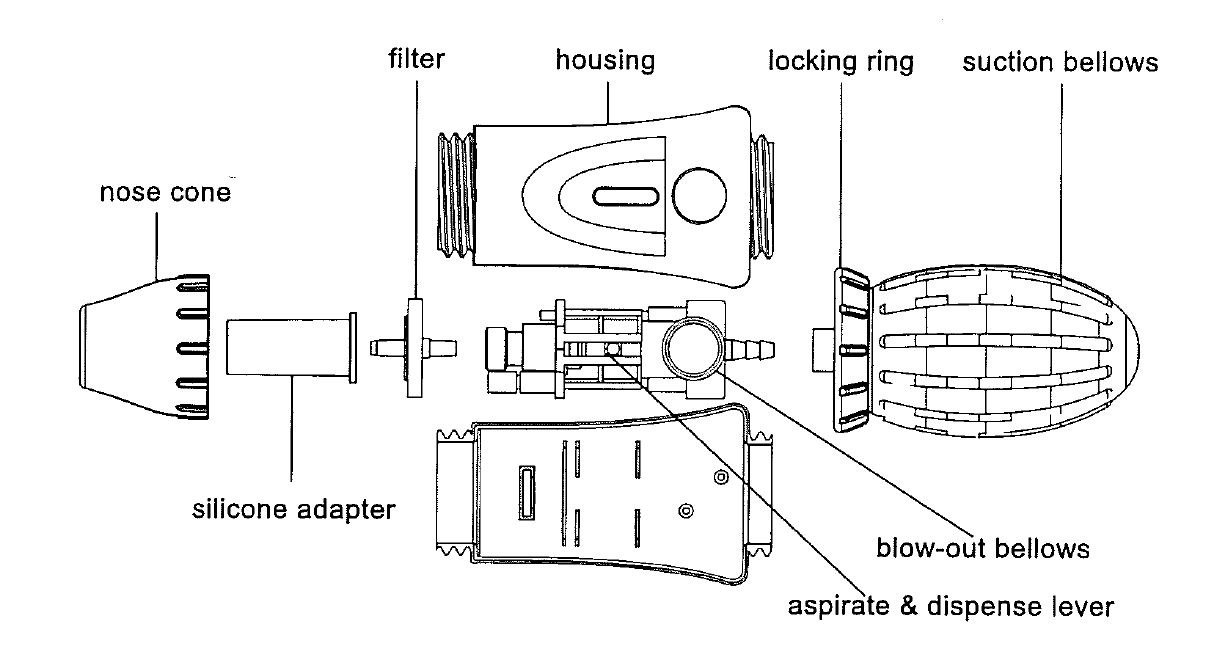 filter
housing
locking ring
suction bellows
nose cone
silicone adapter
blow-out bellows
aspirate & dispense lever