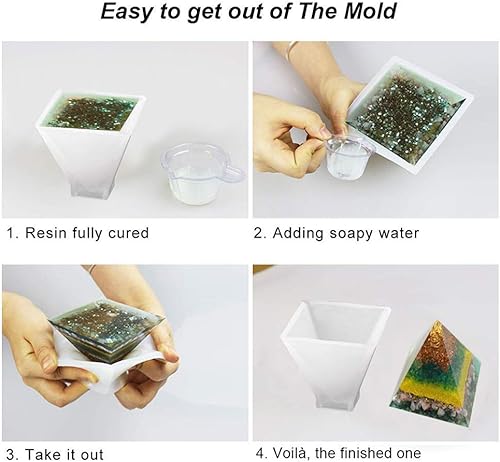 Easy to get out of The Mold

1. Resin fully cured

2. Adding soapy water

3. Take it out

4. Voilà, the finished one