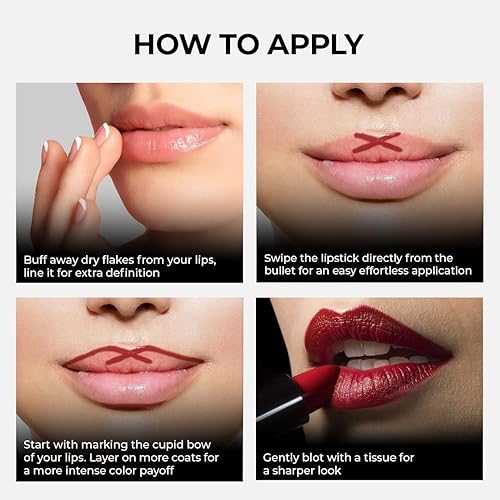 HOW TO APPLY

Buff away dry flakes from your lips, line it for extra definition

Swipe the lipstick directly from the bullet for an easy effortless application

Start with marking the cupid bow of your lips. Layer on more coats for a more intense color payoff

Gently blot with a tissue for a sharper look