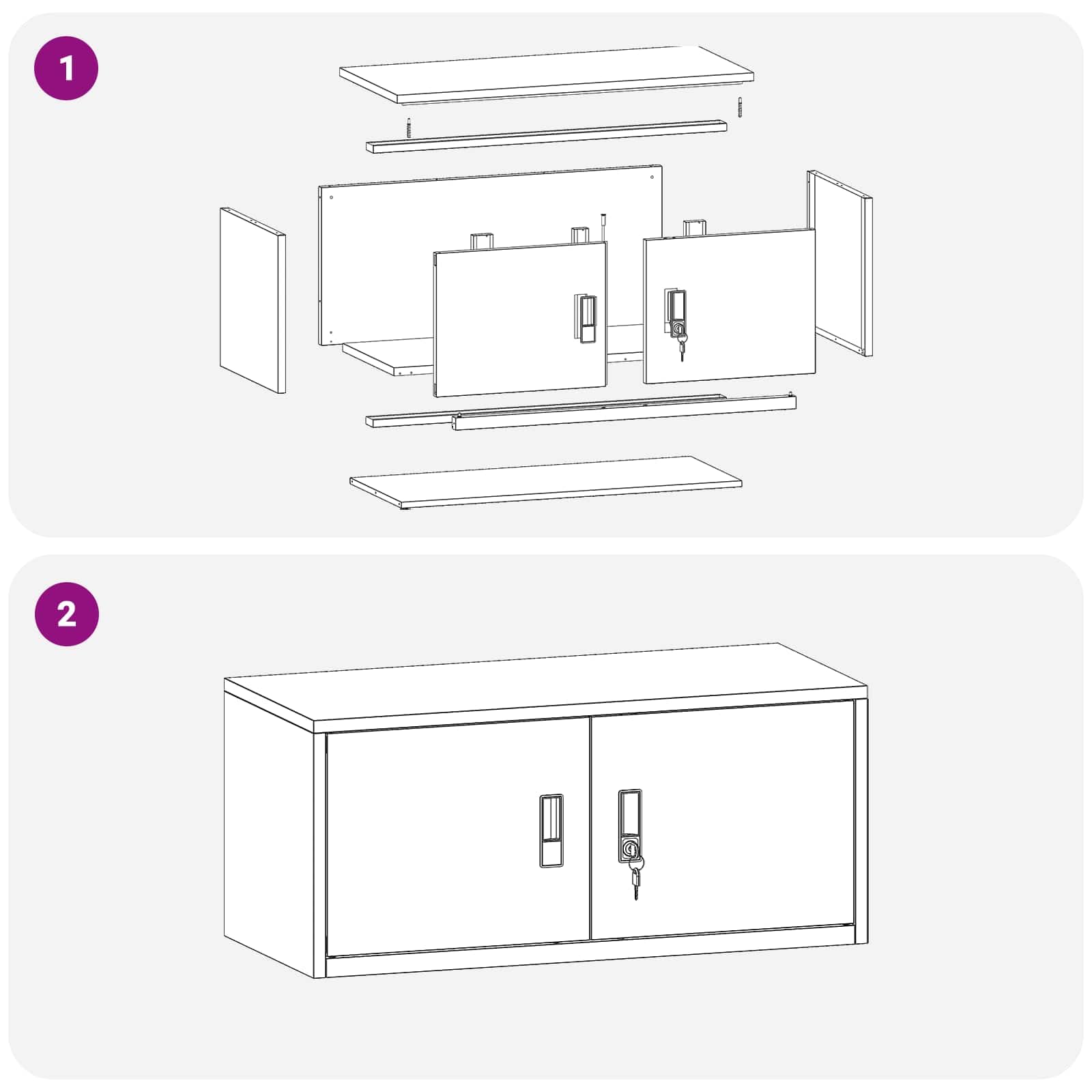 1

2