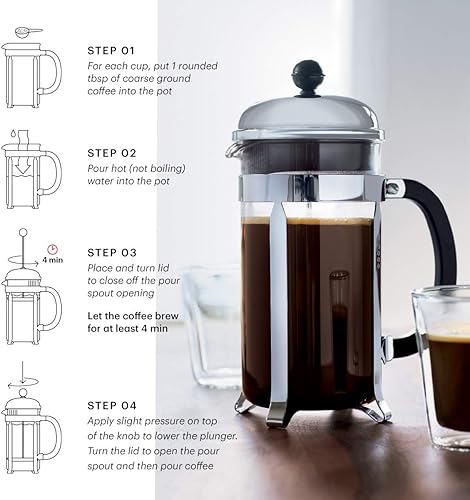 STEP 01
For each cup, put 1 rounded tbsp of coarse ground coffee into the pot

STEP 02
Pour hot (not boiling) water into the pot

4 min

STEP 03
Place and turn lid to close off the pour spout opening

Let the coffee brew for at least 4 min

STEP 04
Apply slight pressure on top of the knob to lower the plunger. Turn the lid to open the pour spout and then pour coffee