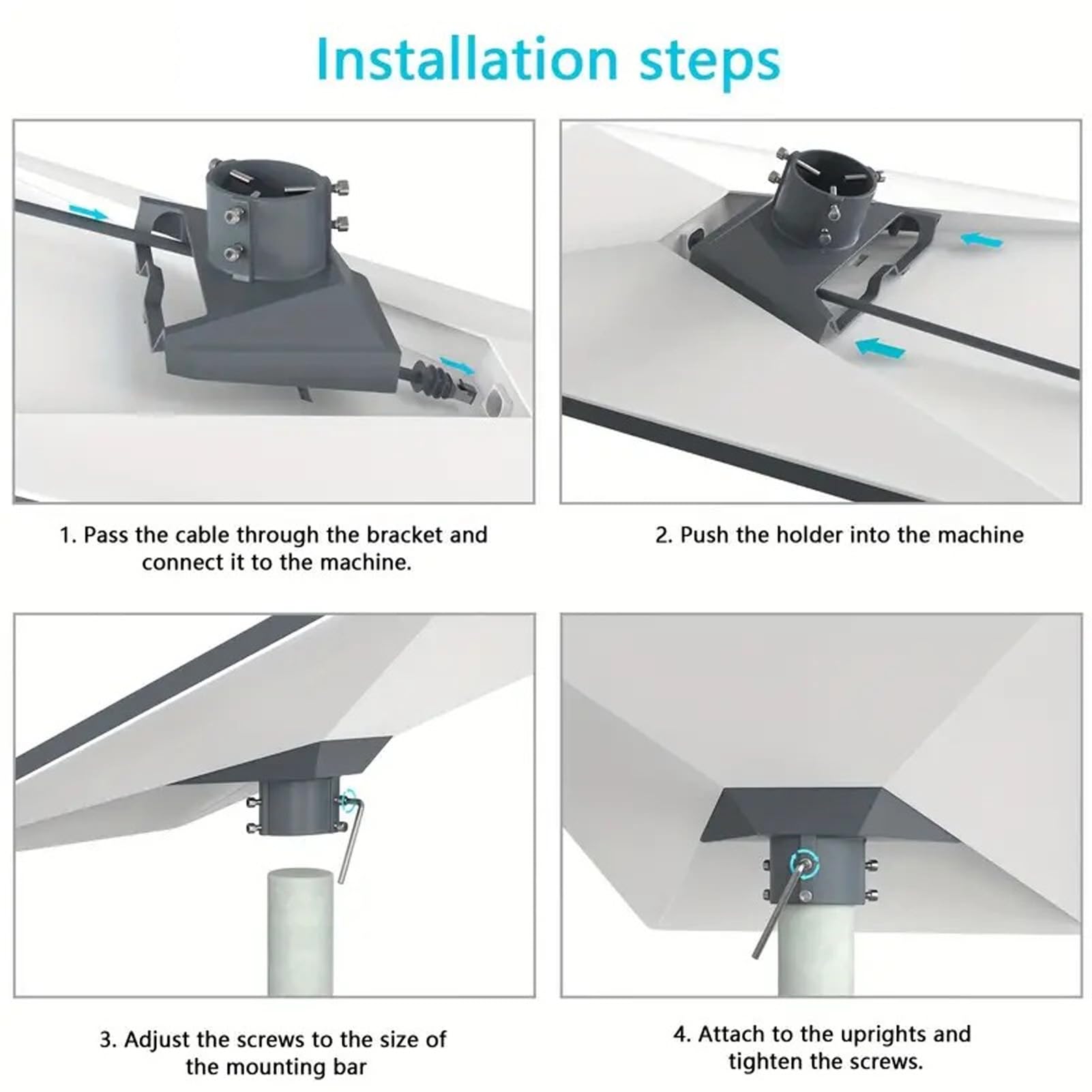 Installation steps

1. Pass the cable through the bracket and connect it to the machine.

2. Push the holder into the machine

3. Adjust the screws to the size of the mounting bar

4. Attach to the uprights and tighten the screws.