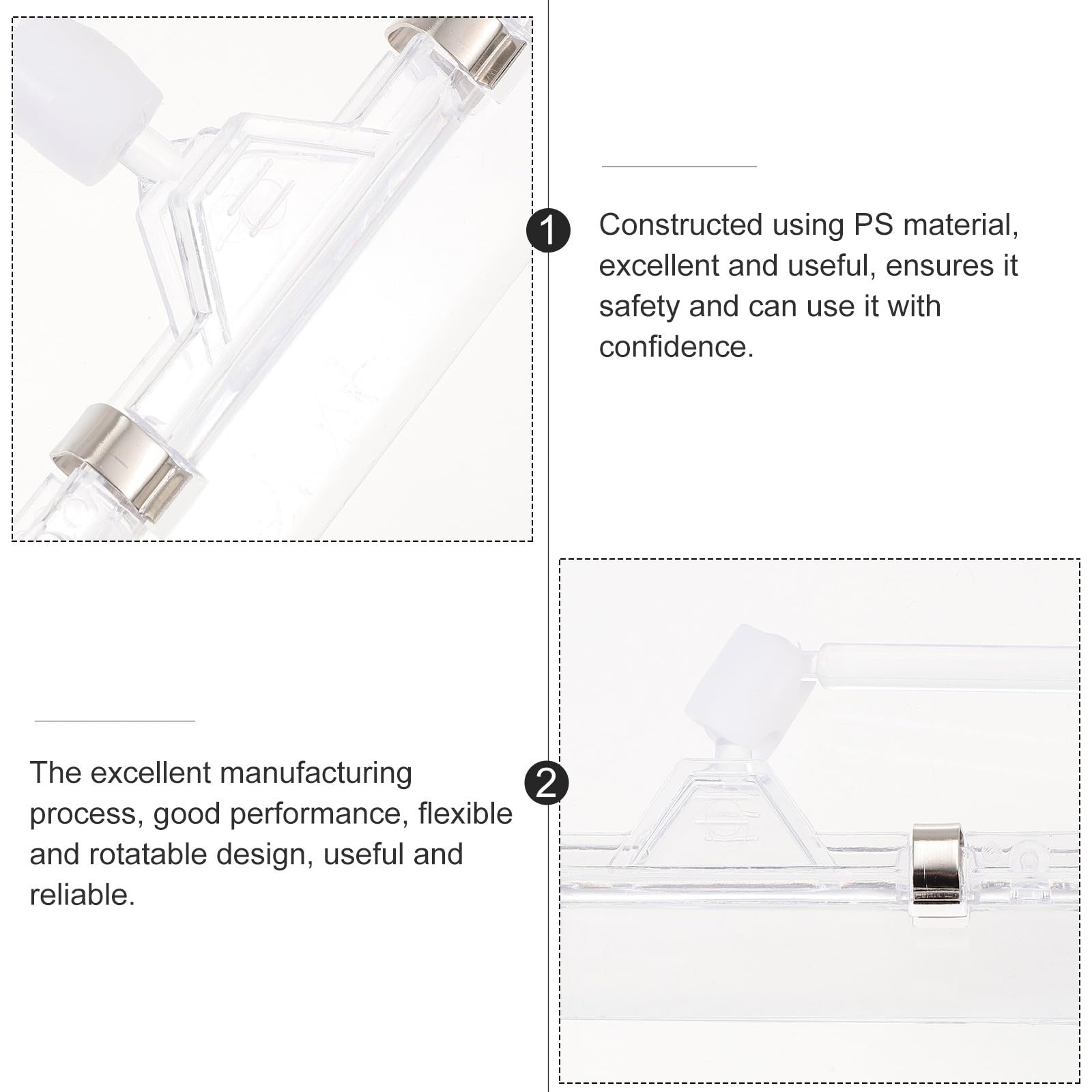 1

Constructed using PS material, excellent and useful, ensures it safety and can use it with confidence.

2

The excellent manufacturing process, good performance, flexible and rotatable design, useful and reliable.