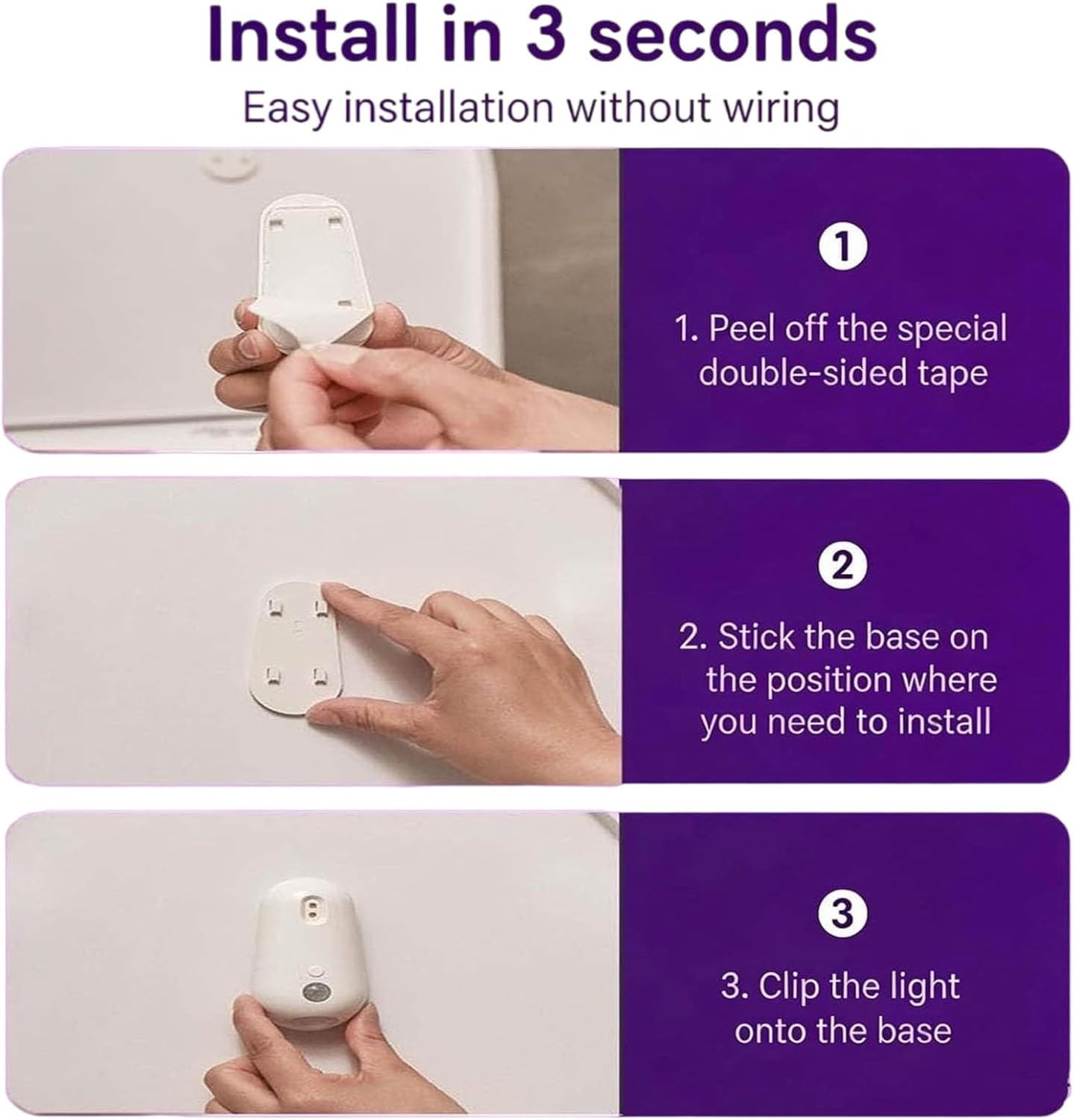 Install in 3 seconds

Easy installation without wiring

1

1. Peel off the special double-sided tape

2

2. Stick the base on the position where you need to install

3

3. Clip the light onto the base