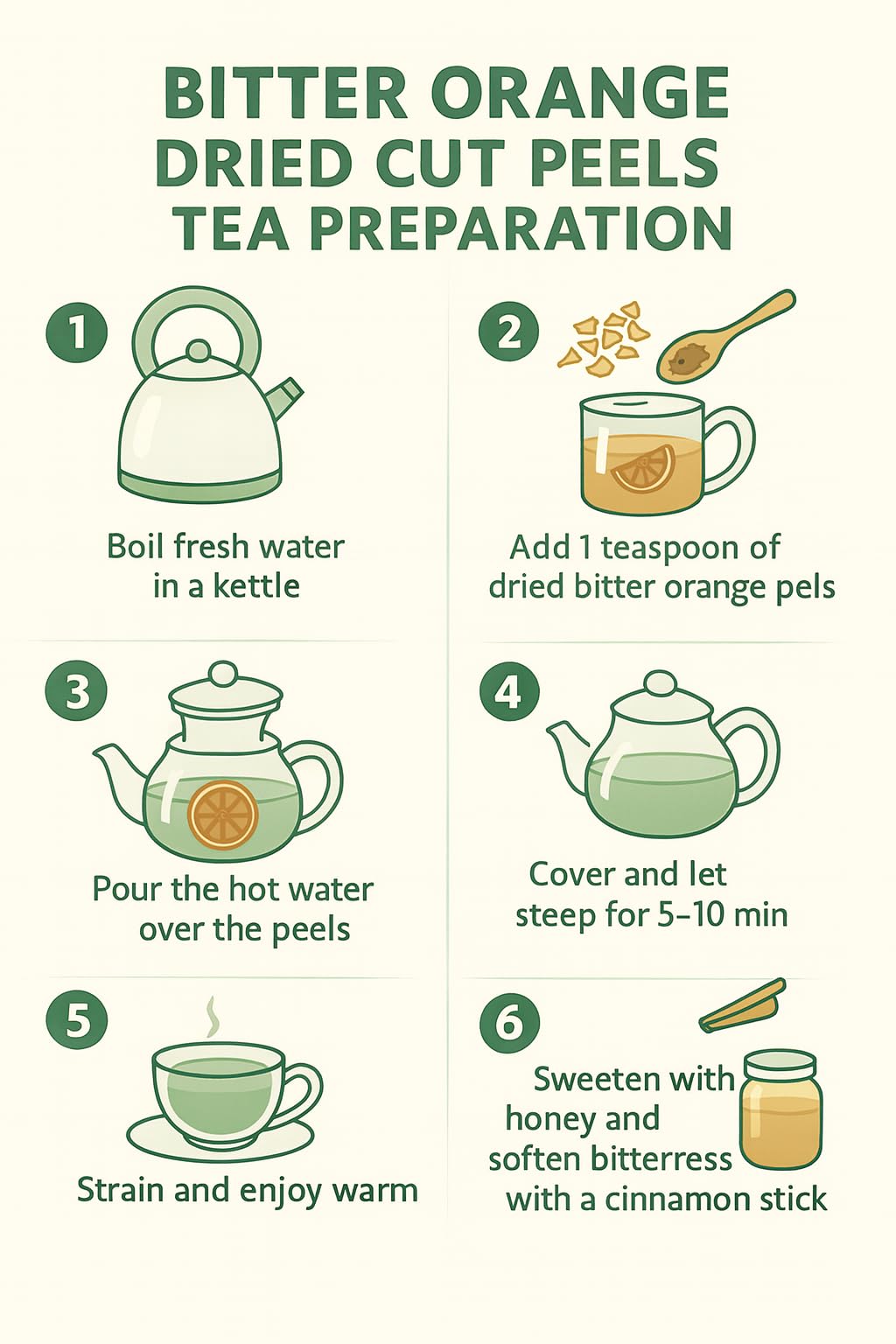 BITTER ORANGE DRIED CUT PEELS TEA PREPARATION

1

Boil fresh water in a kettle

2

Add 1 teaspoon of dried bitter orange pels

3

Pour the hot water over the peels

4

Cover and let steep for 5–10 min

5

Strain and enjoy warm

6

Sweeten with honey and soften bitterress with a cinnamon stick