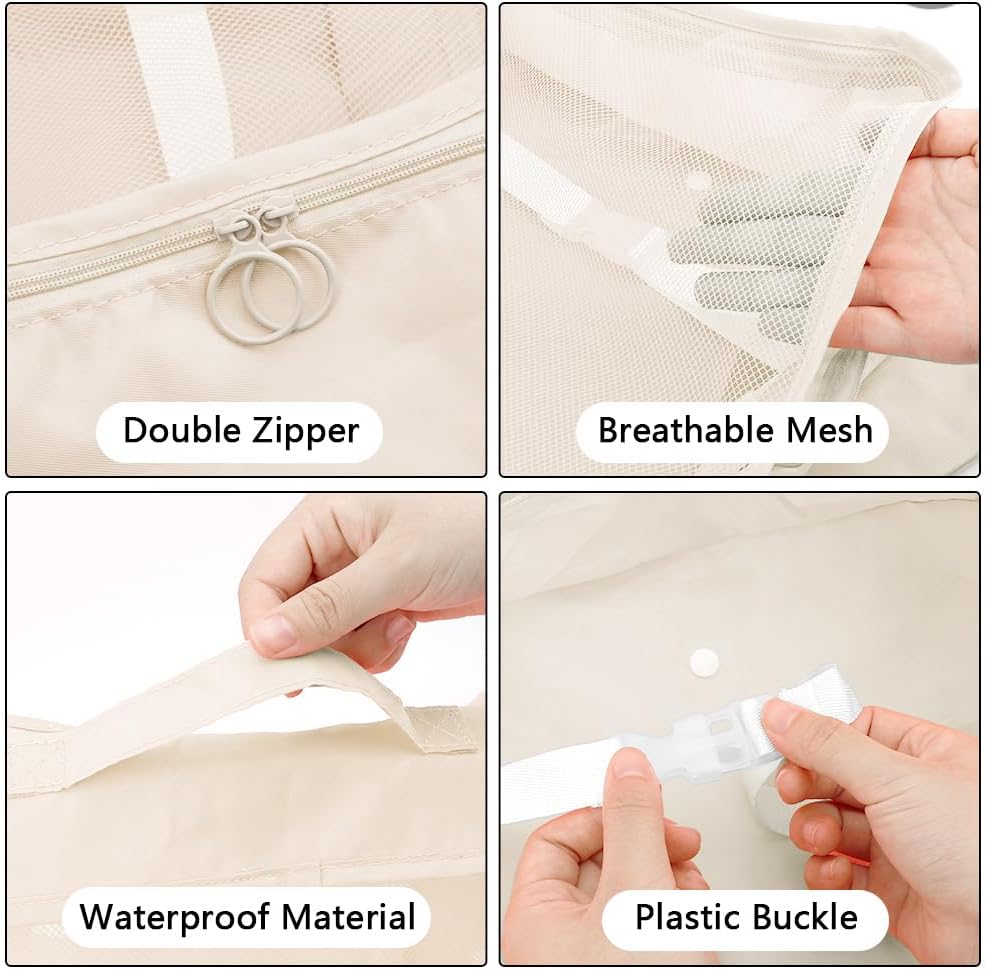 Double Zipper

Breathable Mesh

Waterproof Material

Plastic Buckle