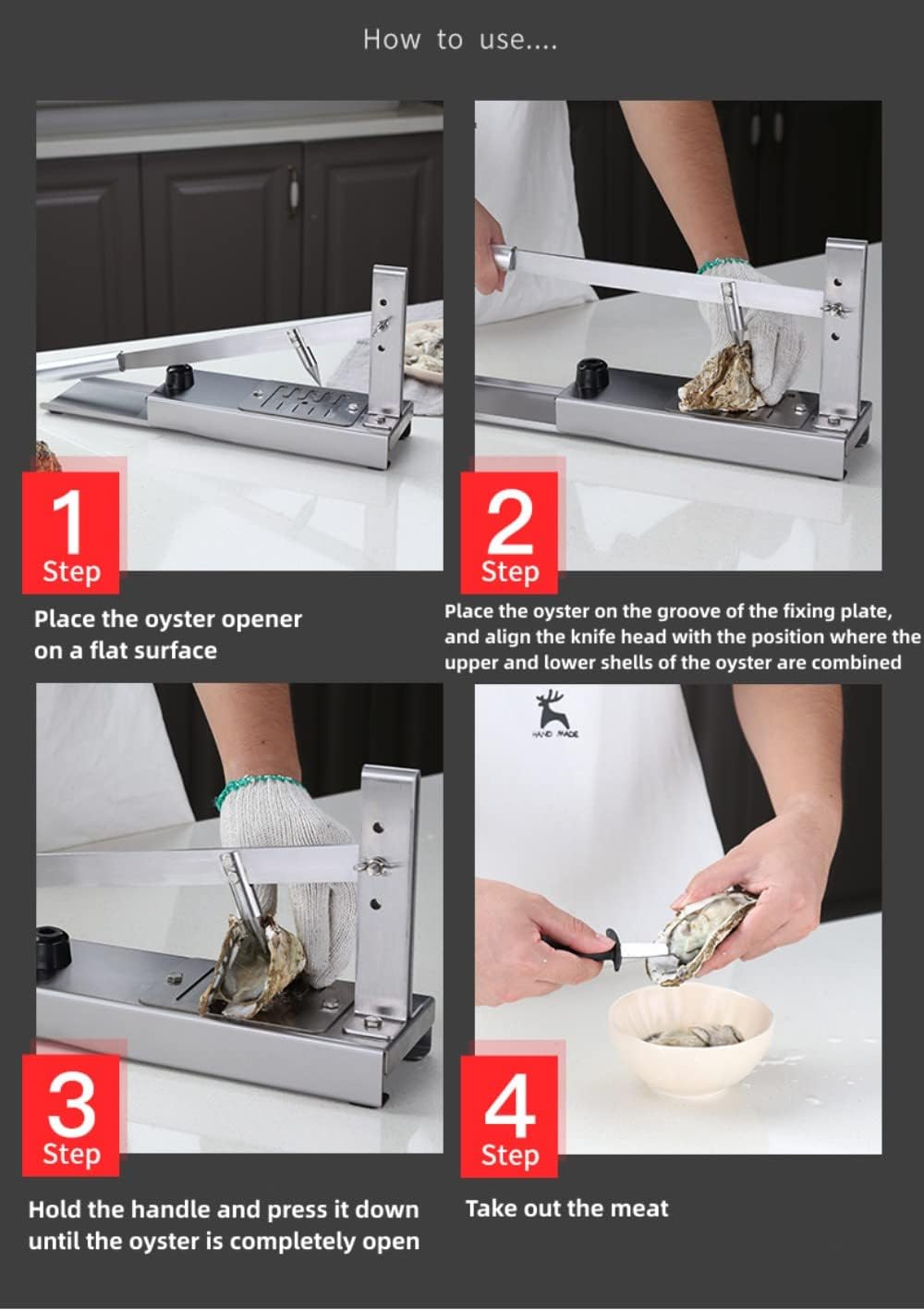 How to use....

1
Step

Place the oyster opener on a flat surface

2
Step

Place the oyster on the groove of the fixing plate, and align the knife head with the position where the upper and lower shells of the oyster are combined

HAND MADE

3
Step

Hold the handle and press it down until the oyster is completely open

4
Step

Take out the meat