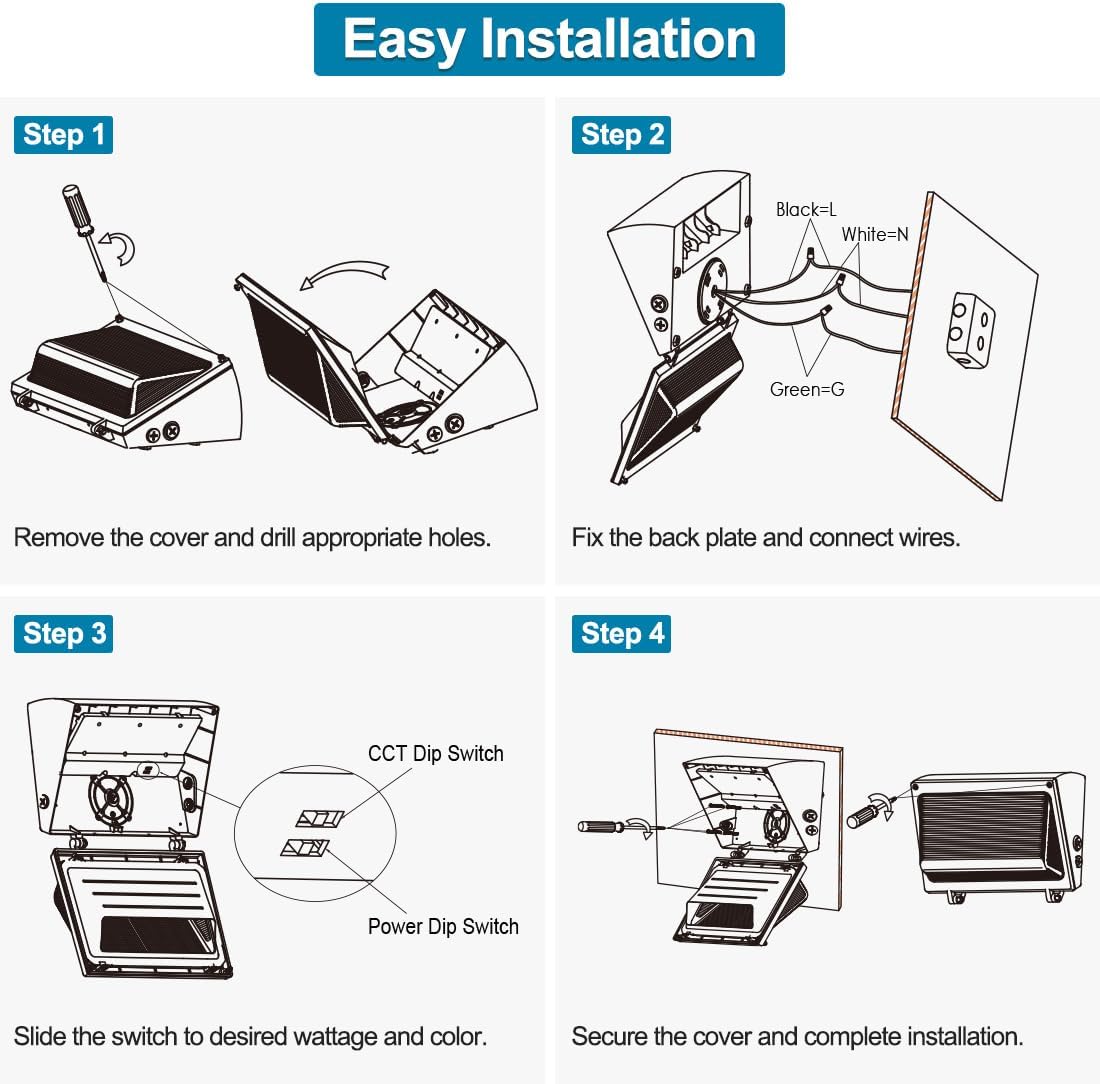 Easy Installation

Step 1

Remove the cover and drill appropriate holes.

Step 2

Black=L
White=N
Green=G

Fix the back plate and connect wires.

Step 3

CCT Dip Switch
Power Dip Switch

Slide the switch to desired wattage and color.

Step 4

Secure the cover and complete installation.