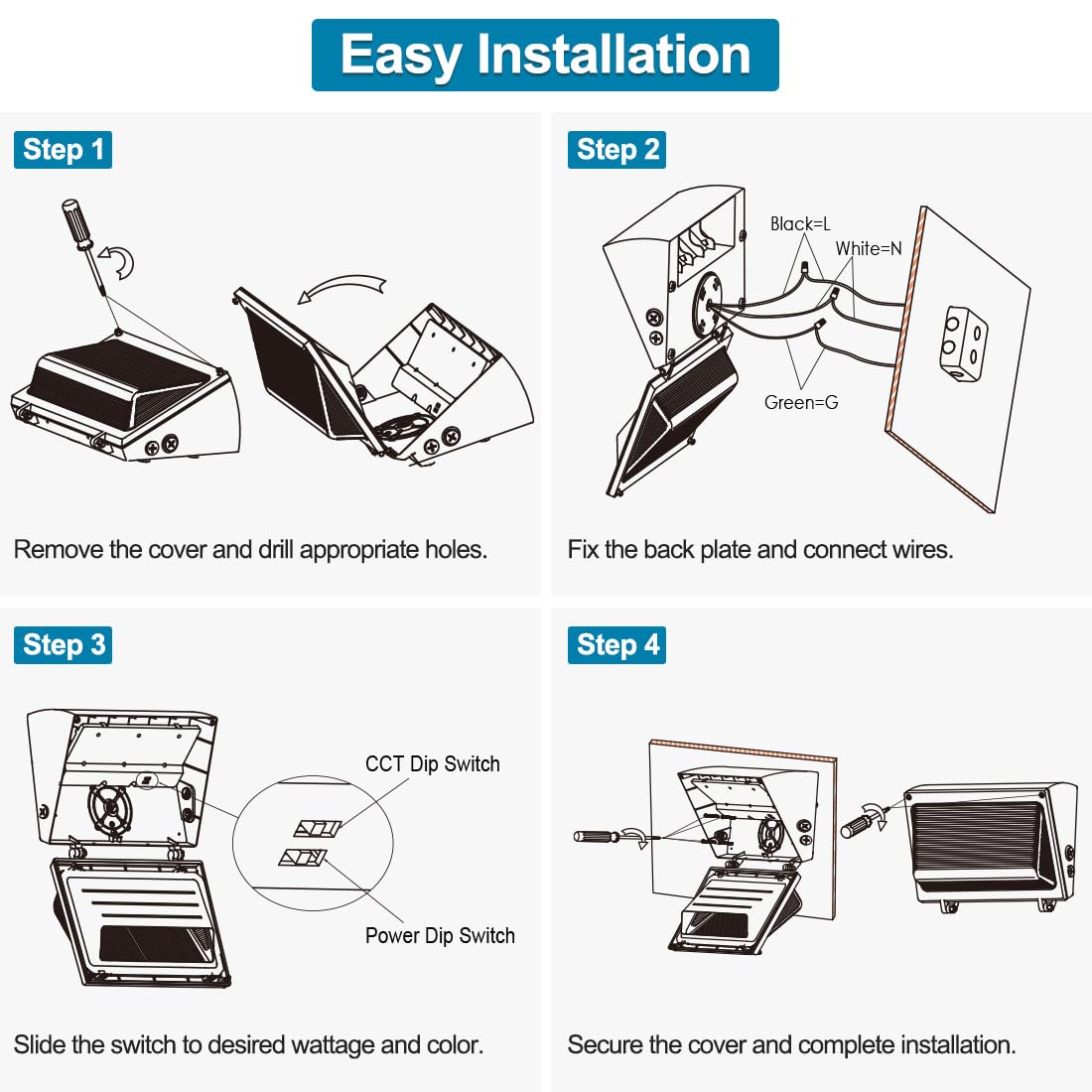 Easy Installation

Step 1

Remove the cover and drill appropriate holes.

Step 2

Black=L
White=N
Green=G

Fix the back plate and connect wires.

Step 3

CCT Dip Switch
Power Dip Switch

Slide the switch to desired wattage and color.

Step 4

Secure the cover and complete installation.