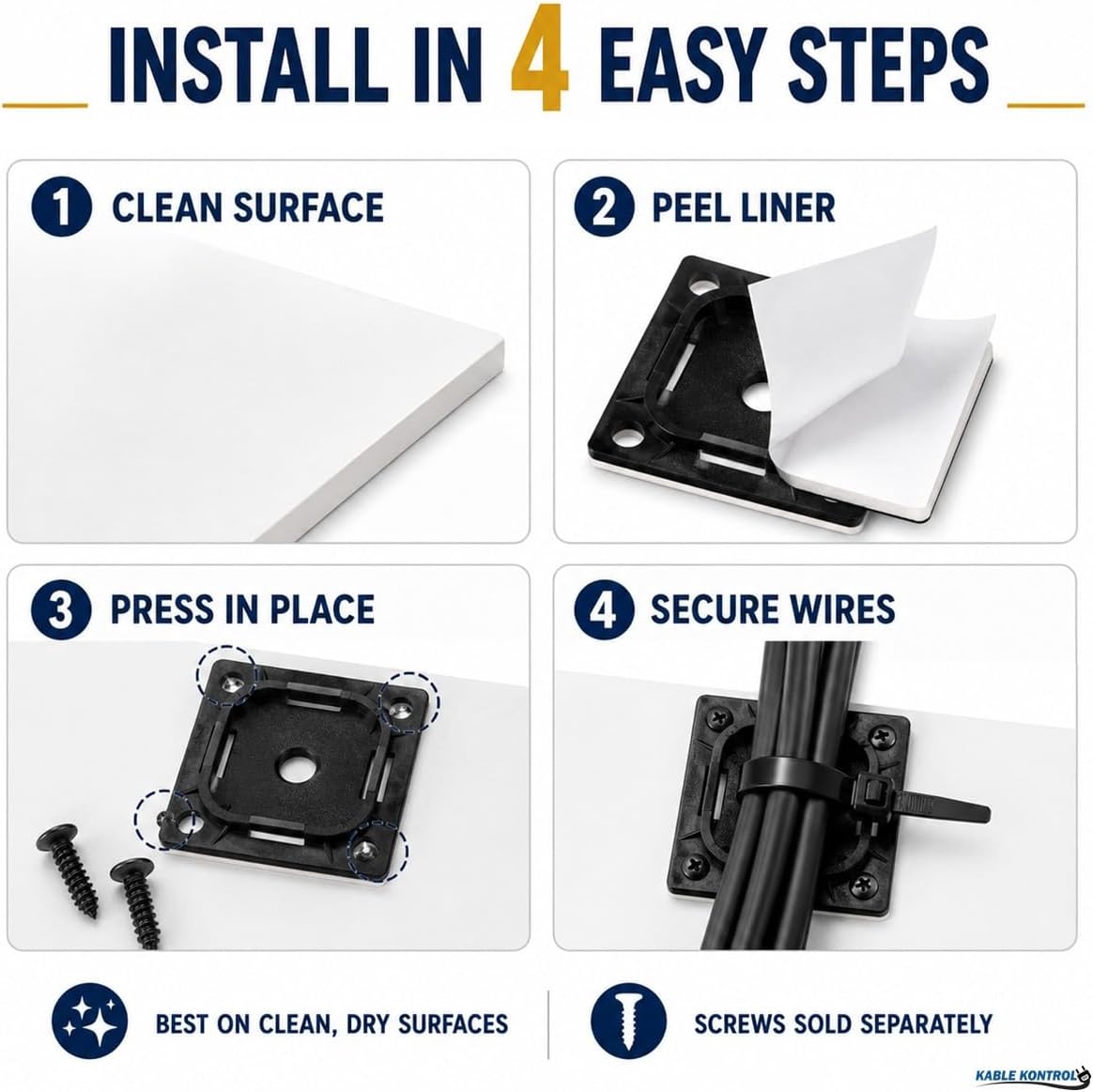 INSTALL IN 4 EASY STEPS

1 CLEAN SURFACE

2 PEEL LINER

3 PRESS IN PLACE

4 SECURE WIRES

BEST ON CLEAN, DRY SURFACES

SCREWS SOLD SEPARATELY

KABLE KONTROL