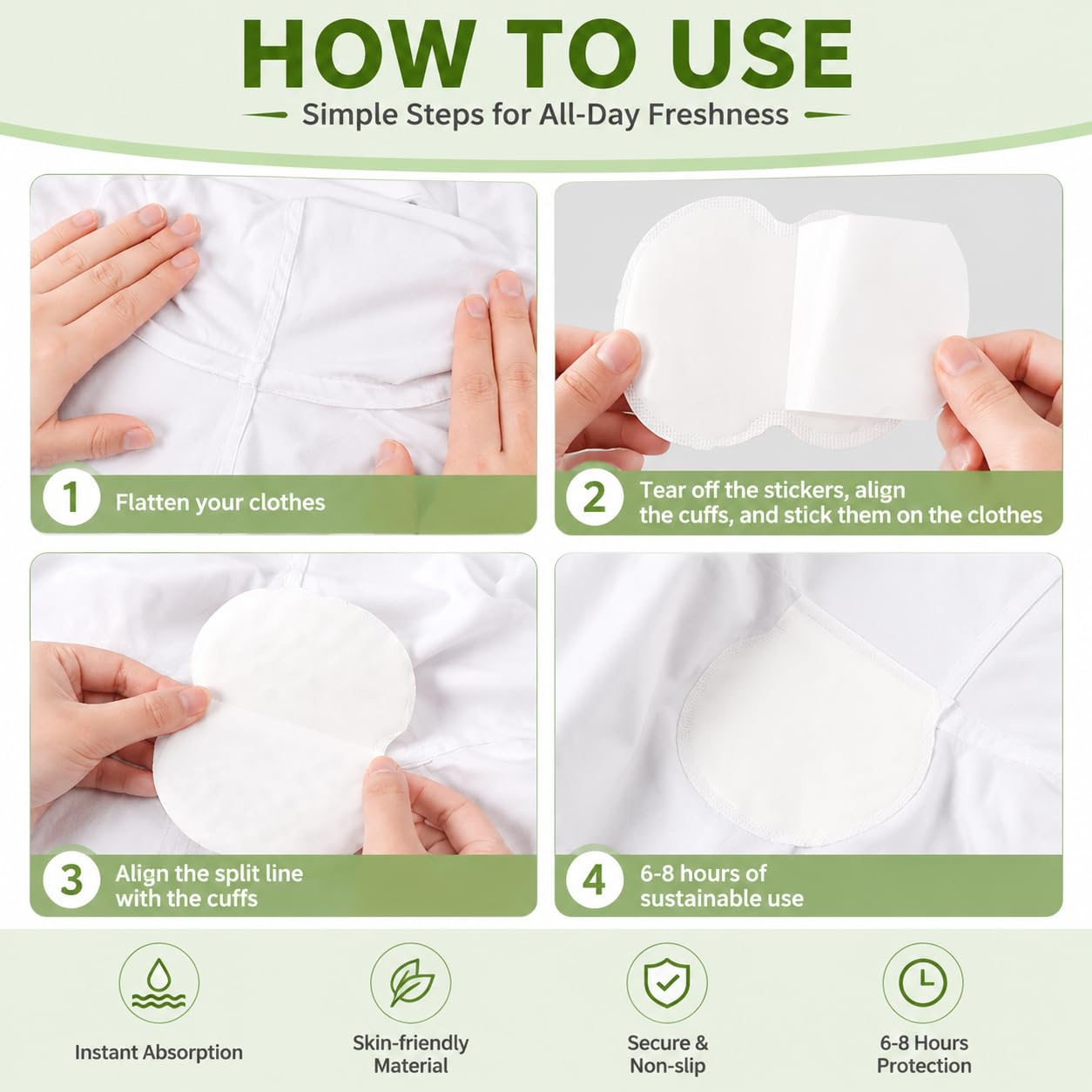 HOW TO USE

Simple Steps for All-Day Freshness

1 Flatten your clothes

2 Tear off the stickers, align the cuffs, and stick them on the clothes

3 Align the split line with the cuffs

4 6-8 hours of sustainable use

Instant Absorption

Skin-friendly Material

Secure & Non-slip

6-8 Hours Protection