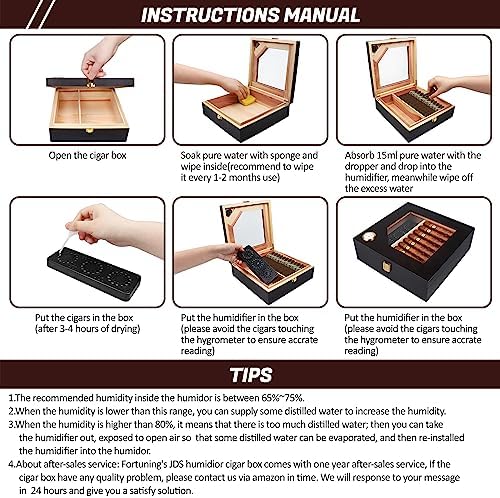 INSTRUCTIONS MANUAL

Open the cigar box

Soak pure water with sponge and wipe inside(recommend to wipe it every 1-2 months use)

Absorb 15ml pure water with the dropper and drop into the humidifier, meanwhile wipe off the excess water

Put the cigars in the box (after 3-4 hours of drying)

Put the humidifier in the box (please avoid the cigars touching the hygrometer to ensure accrate reading)

Put the humidifier in the box (please avoid the cigars touching the hygrometer to ensure accrate reading)

TIPS

1.The recommended humidity inside the humidor is between 65%~75%.
2.When the humidity is lower than this range, you can supply some distilled water to increase the humidity.
3.When the humidity is higher than 80%, it means that there is too much distilled water; then you can take the humidifier out, exposed to open air so that some distilled water can be evaporated, and then re-installed the humidifier into the humidor.
4.About after-sales service: Fortuning's JDS humidior cigar box comes with one year after-sales service, If the cigar box have any quality problem, please contact us via amazon in time. We will response to your message in 24 hours and give you a satisfy solution.