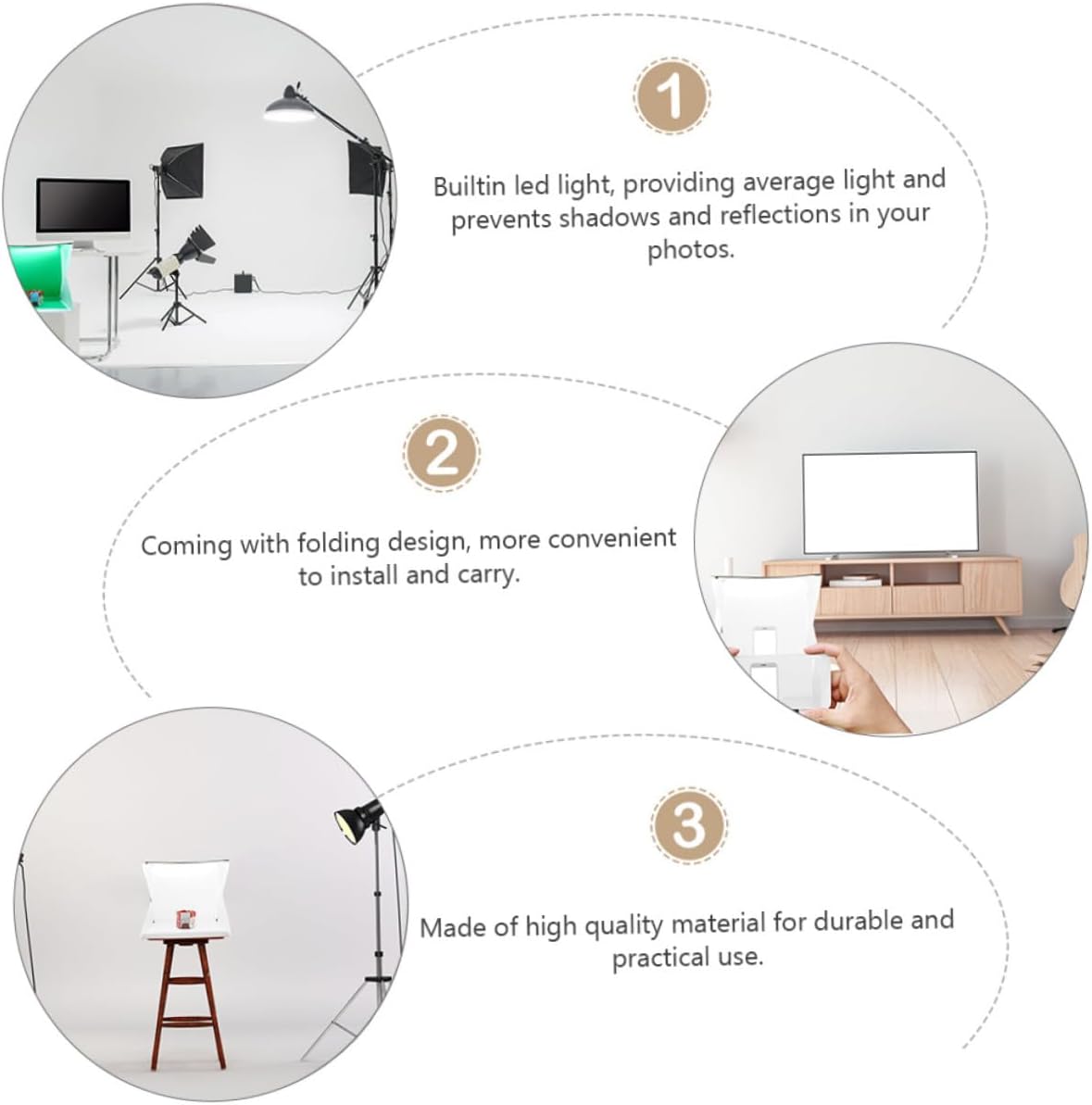 1

Builtin led light, providing average light and prevents shadows and reflections in your photos.

2

Coming with folding design, more convenient to install and carry.

3

Made of high quality material for durable and practical use.