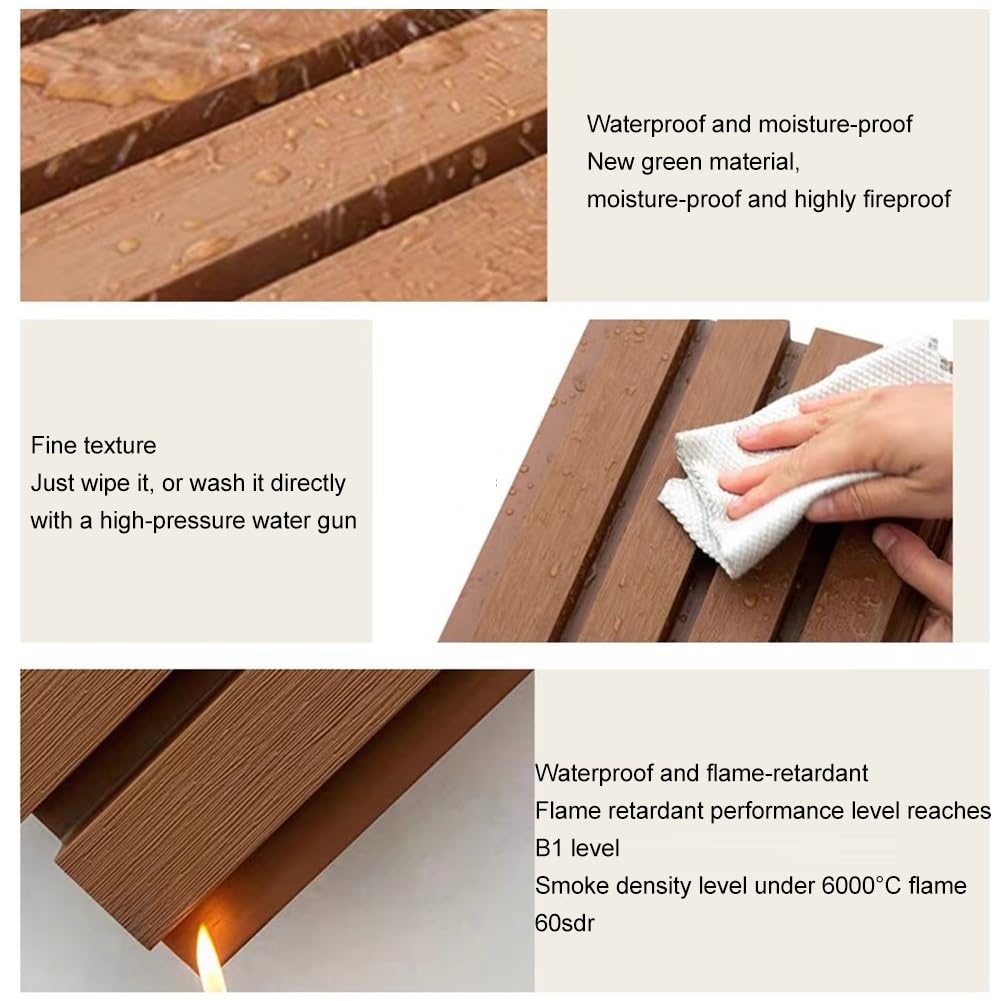 Waterproof and moisture-proof
New green material,
moisture-proof and highly fireproof

Fine texture
Just wipe it, or wash it directly with a high-pressure water gun

Waterproof and flame-retardant
Flame retardant performance level reaches B1 level
Smoke density level under 6000°C flame 60sdr