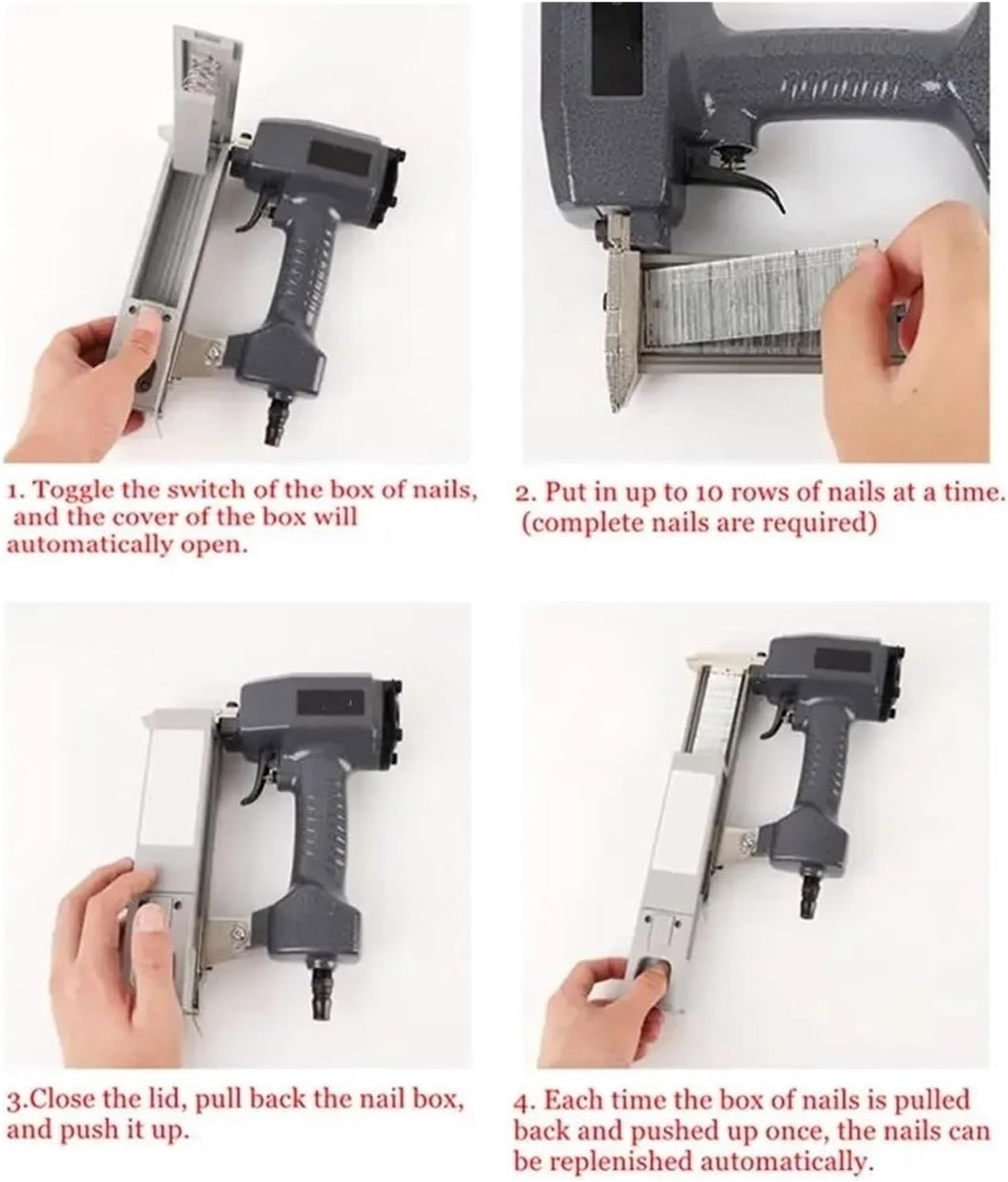 1. Toggle the switch of the box of nails, and the cover of the box will automatically open.

2. Put in up to 10 rows of nails at a time. (complete nails are required)

3.Close the lid, pull back the nail box, and push it up.

4. Each time the box of nails is pulled back and pushed up once, the nails can be replenished automatically.