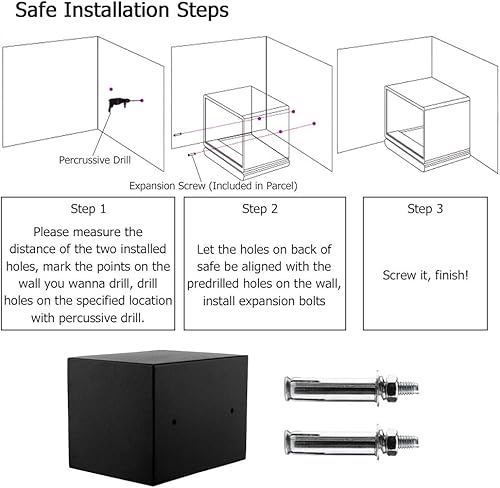 Safe Installation Steps

Percussive Drill

Expansion Screw (Included in Parcel)

Step 1

Please measure the distance of the two installed holes, mark the points on the wall you wanna drill, drill holes on the specified location with percussive drill.

Step 2

Let the holes on back of safe be aligned with the predrilled holes on the wall, install expansion bolts

Step 3

Screw it, finish!