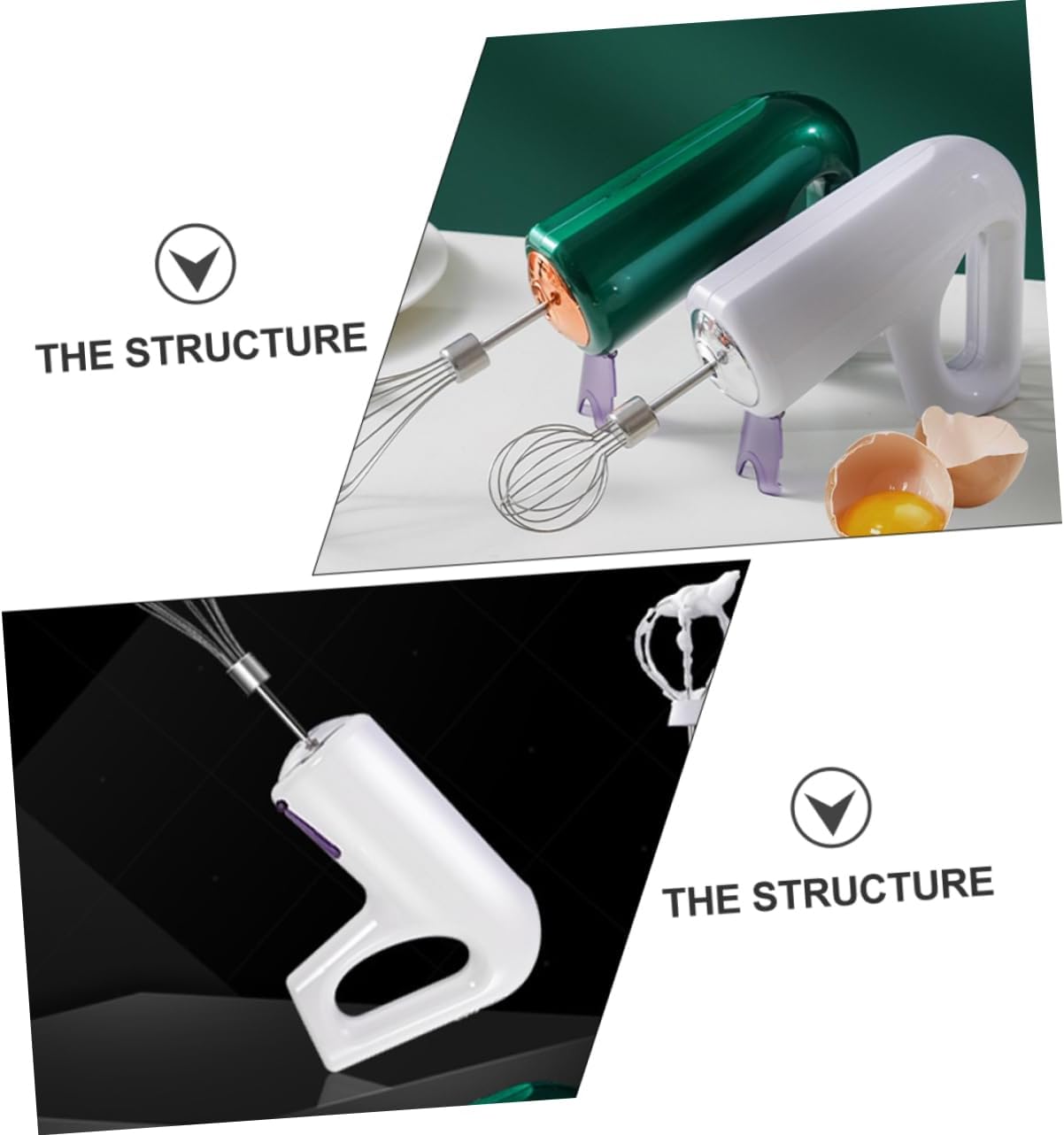 THE STRUCTURE

THE STRUCTURE