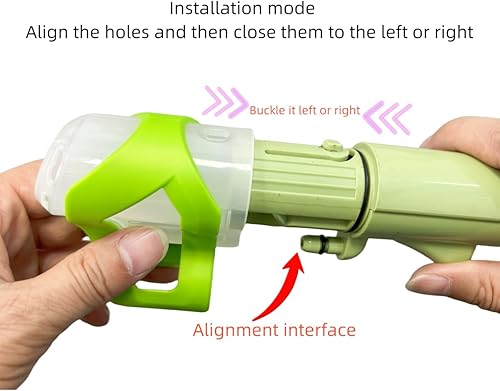 Installation mode
Align the holes and then close them to the left or right

Buckle it left or right

Alignment interface