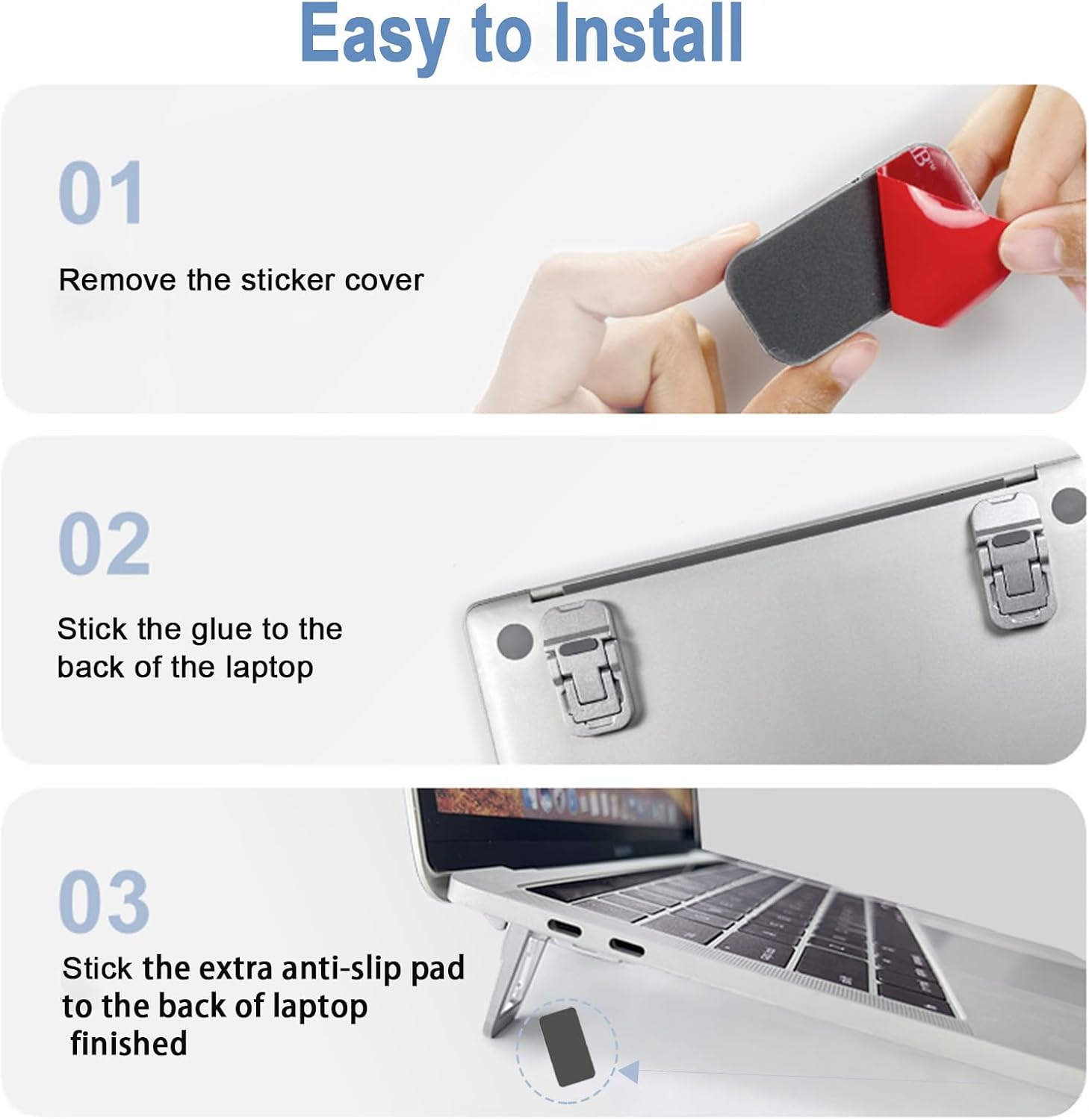 Easy to Install

01

Remove the sticker cover

02

Stick the glue to the back of the laptop

03

Stick the extra anti-slip pad to the back of laptop finished