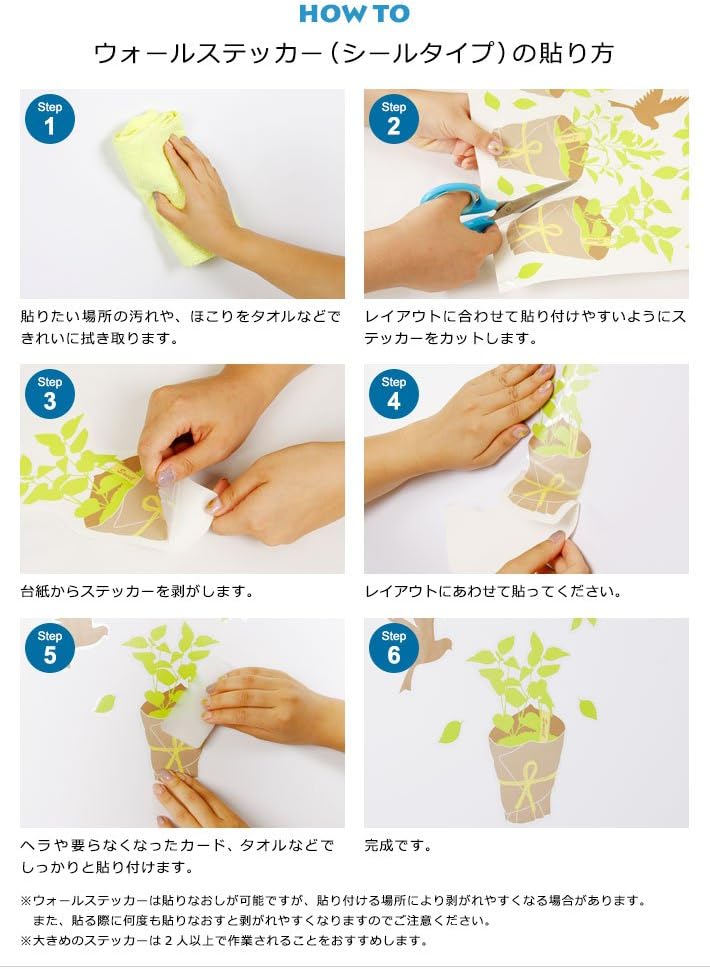 HOW TO

ウォールステッカー（シールタイプ）の貼り方

Step 1

貼りたい場所の汚れや、ほこりをタオルなどできれいに拭き取ります。

Step 2

レイアウトに合わせて貼り付けやすいようにステッカーをカットします。

Step 3

台紙からステッカーを剥がします。

Step 4

レイアウトにあわせて貼ってください。

Step 5

ヘラや要らなくなったカード、タオルなどでしっかりと貼り付けます。

Step 6

完成です。

※ウォールステッカーは貼りなおしが可能ですが、貼り付ける場所により剥がれやすくなる場合があります。
また、貼る際に何度も貼りなおすと剥がれやすくなりますのでご注意ください。
※大きめのステッカーは２人以上で作業されることをおすすめします。