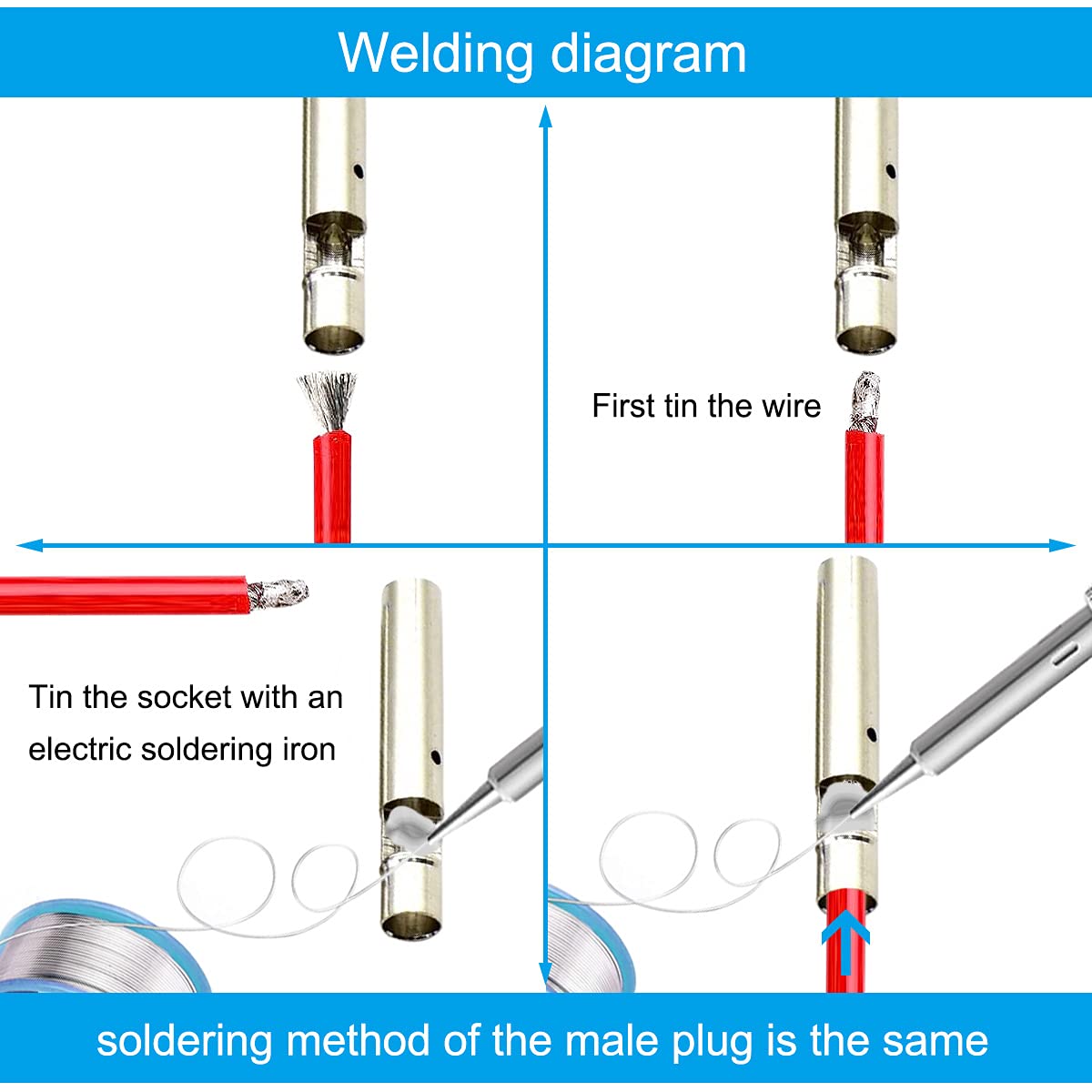 Welding diagram

First tin the wire

Tin the socket with an electric soldering iron

soldering method of the male plug is the same