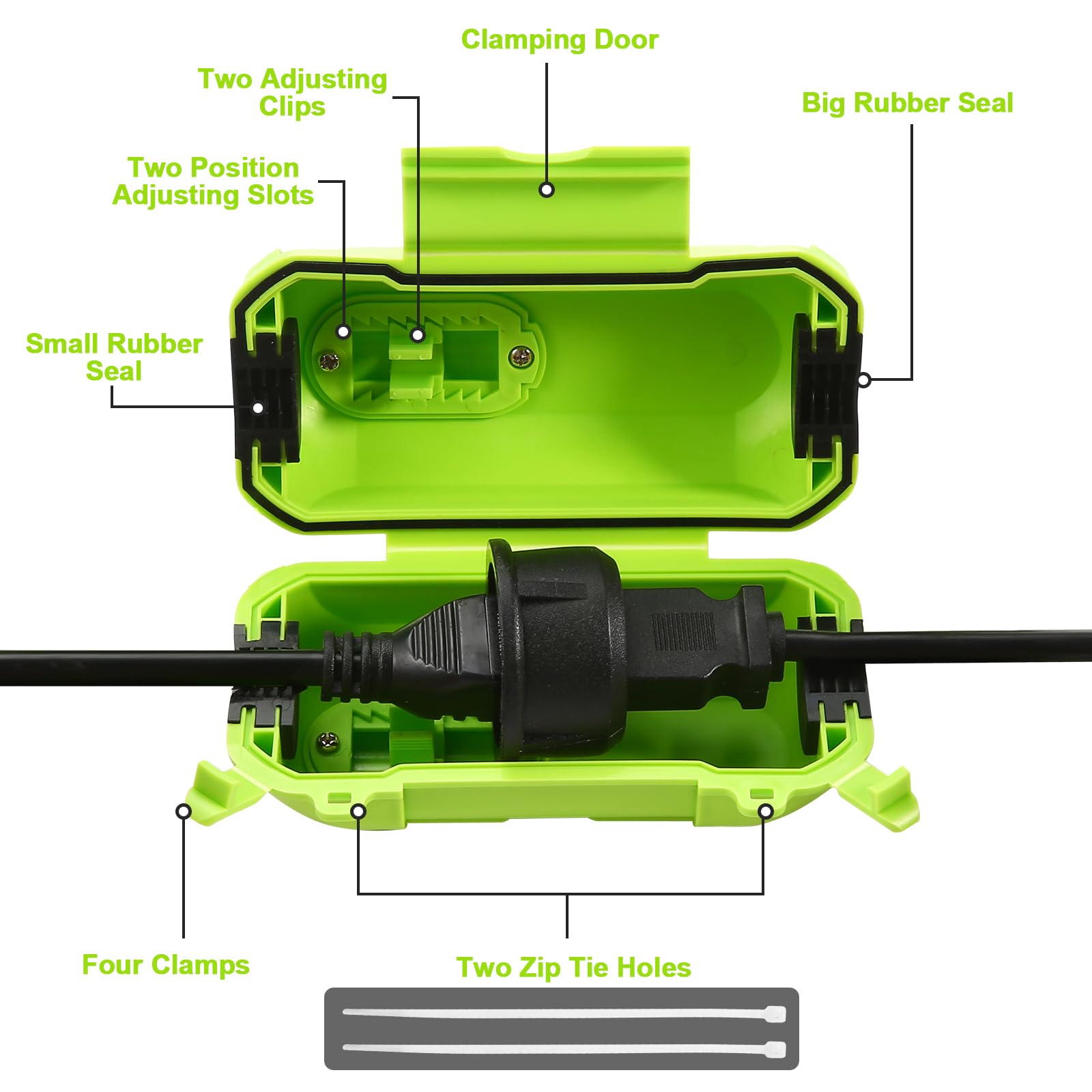 Clamping Door

Two Adjusting Clips

Big Rubber Seal

Two Position Adjusting Slots

Small Rubber Seal

Four Clamps

Two Zip Tie Holes