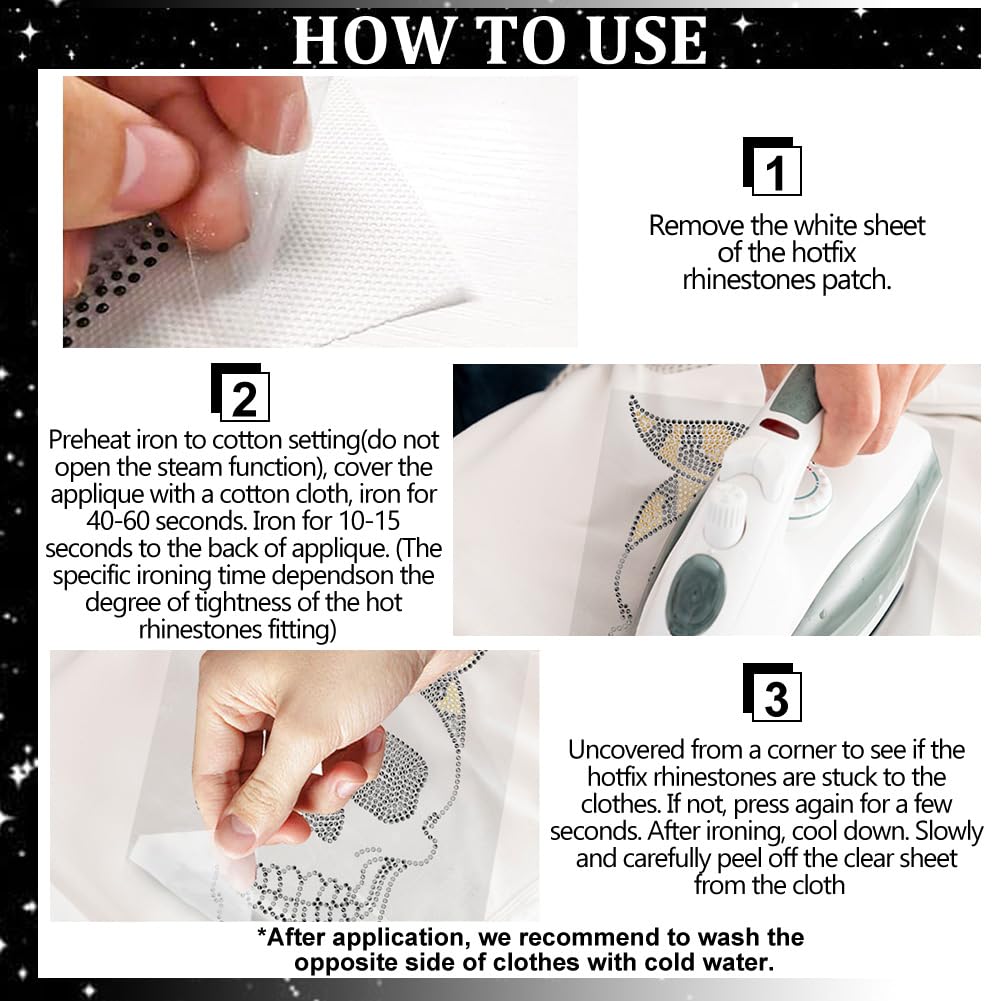 HOW TO USE

1
Remove the white sheet of the hotfix rhinestones patch.

2
Preheat iron to cotton setting(do not open the steam function), cover the applique with a cotton cloth, iron for 40-60 seconds. Iron for 10-15 seconds to the back of applique. (The specific ironing time dependson the degree of tightness of the hot rhinestones fitting)

3
Uncovered from a corner to see if the hotfix rhinestones are stuck to the clothes. If not, press again for a few seconds. After ironing, cool down. Slowly and carefully peel off the clear sheet from the cloth

*After application, we recommend to wash the opposite side of clothes with cold water.