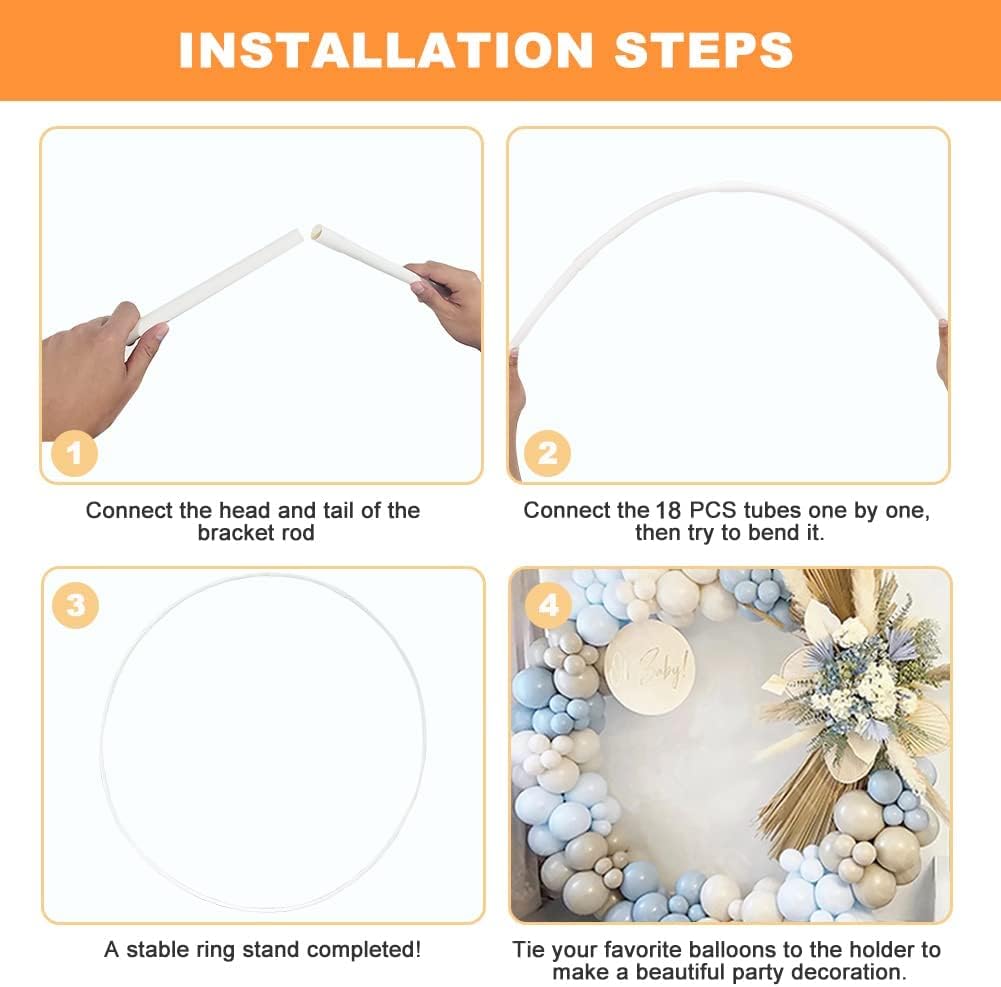 INSTALLATION STEPS

1

Connect the head and tail of the bracket rod

2

Connect the 18 PCS tubes one by one, then try to bend it.

3

A stable ring stand completed!

4

Oh Baby!

Tie your favorite balloons to the holder to make a beautiful party decoration.