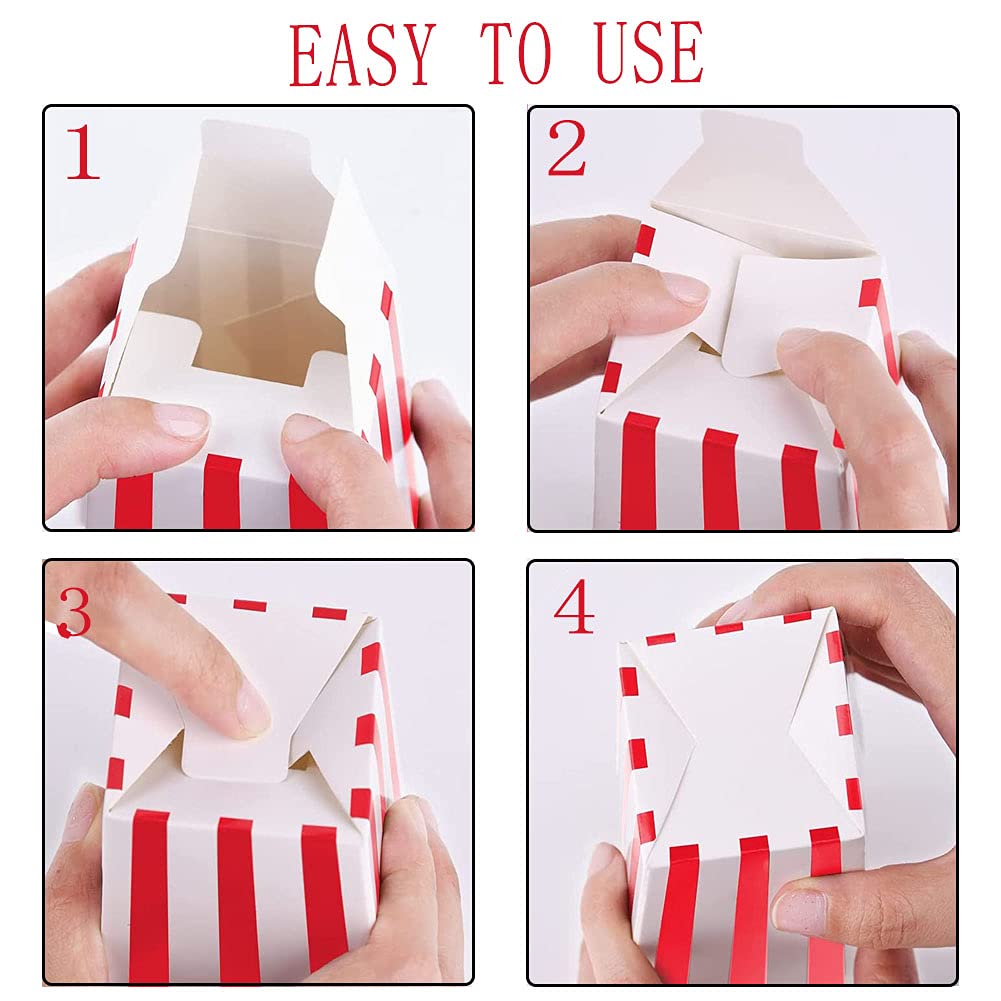 EASY TO USE

1

2

3

4