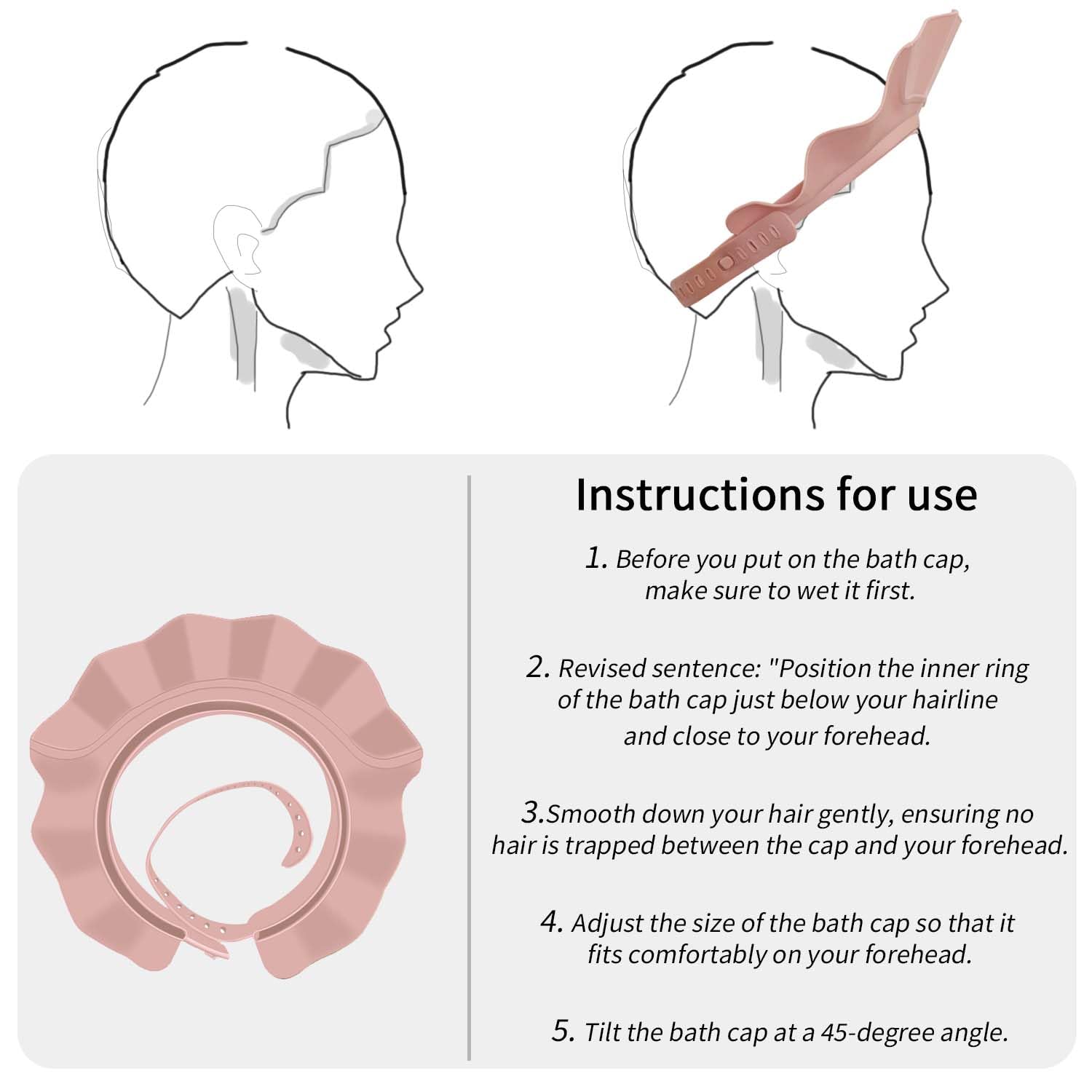 Instructions for use

1. Before you put on the bath cap, make sure to wet it first.

2. Revised sentence: "Position the inner ring of the bath cap just below your hairline and close to your forehead.

3.Smooth down your hair gently, ensuring no hair is trapped between the cap and your forehead.

4. Adjust the size of the bath cap so that it fits comfortably on your forehead.

5. Tilt the bath cap at a 45-degree angle.