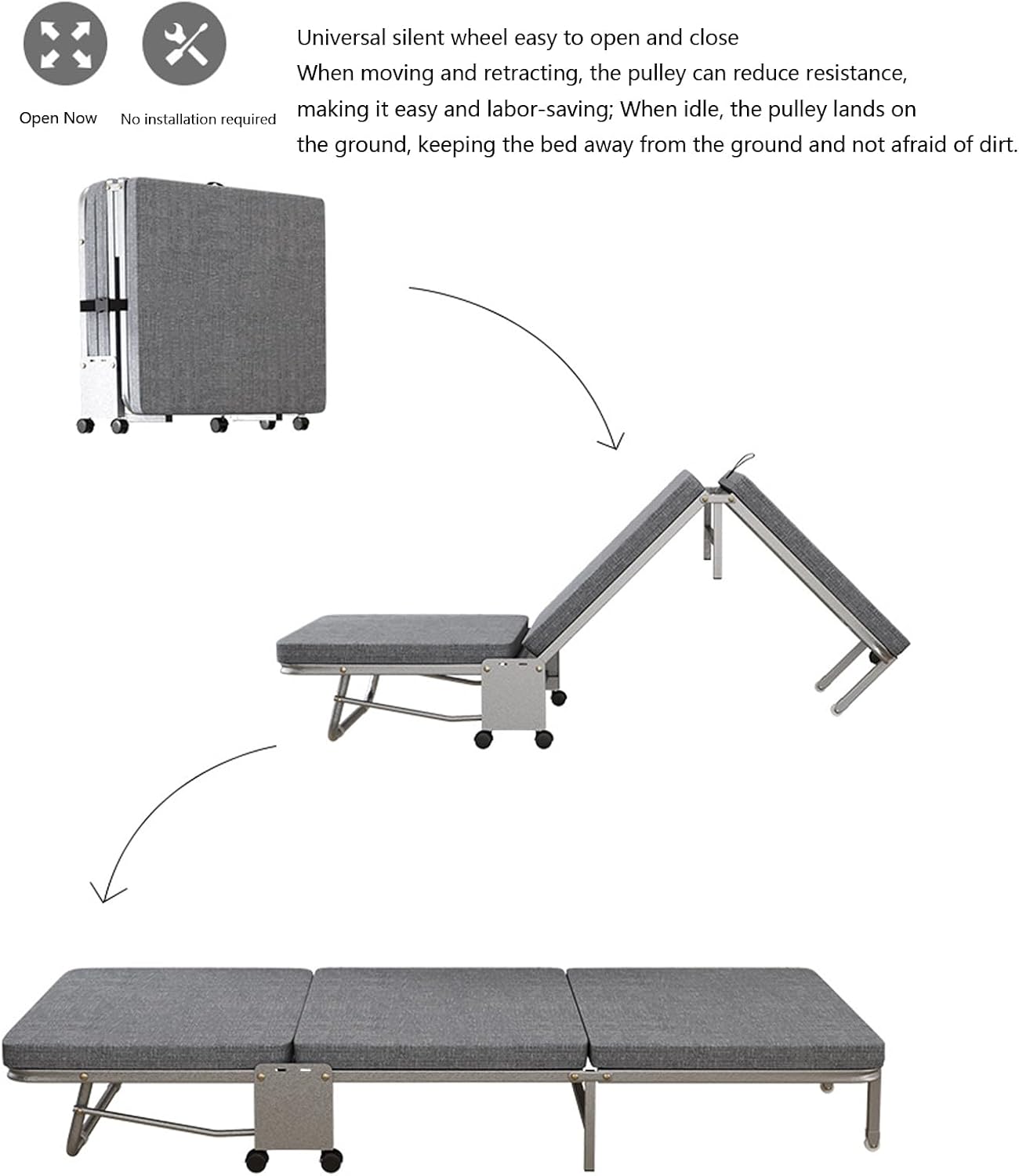 Open Now

No installation required

Universal silent wheel easy to open and close
When moving and retracting, the pulley can reduce resistance, making it easy and labor-saving; When idle, the pulley lands on the ground, keeping the bed away from the ground and not afraid of dirt.