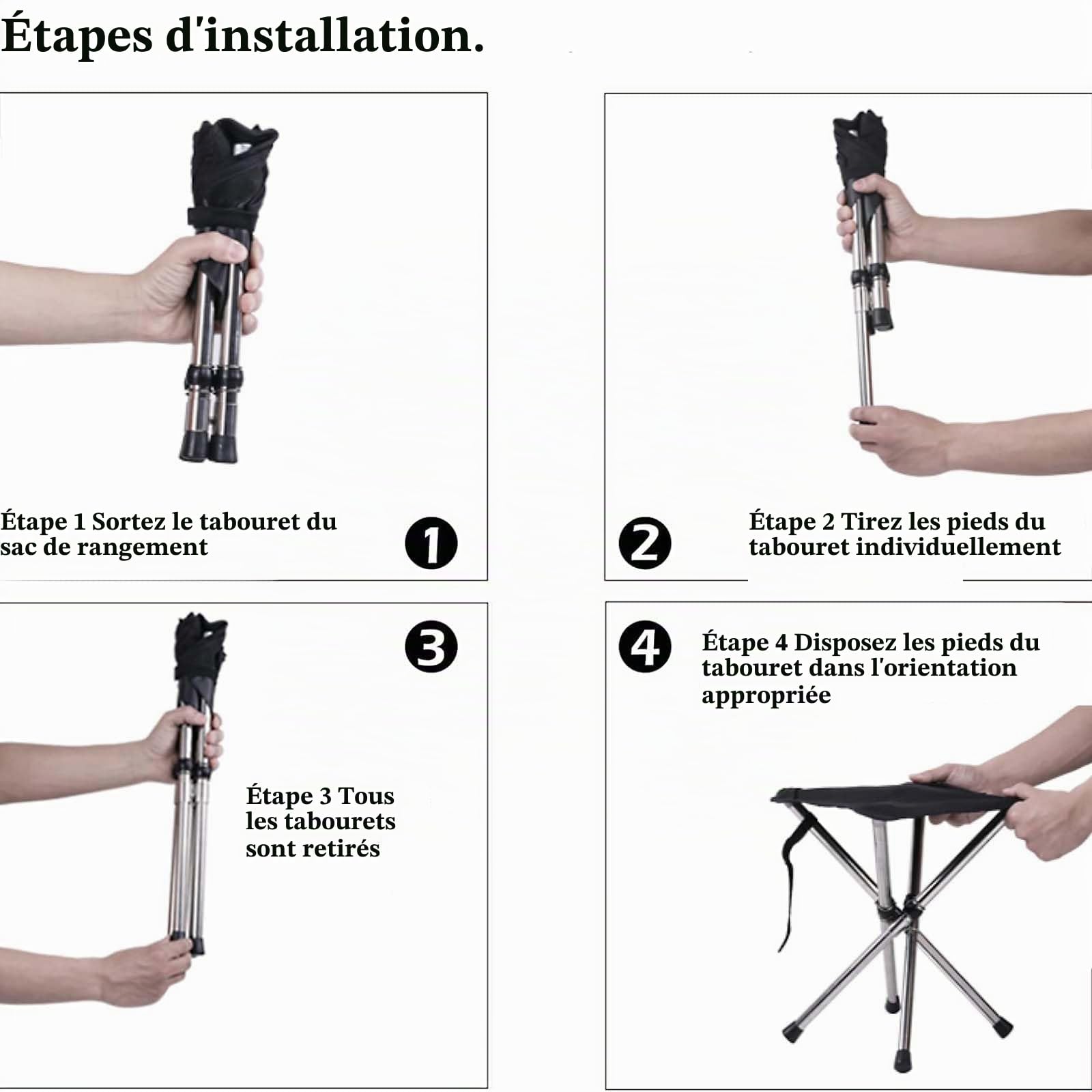 Étapes d'installation.

Étape 1 Sortez le tabouret du sac de rangement

1

2

Étape 2 Tirez les pieds du tabouret individuellement

3

Étape 3 Tous les tabourets sont retirés

4

Étape 4 Disposez les pieds du tabouret dans l'orientation appropriée