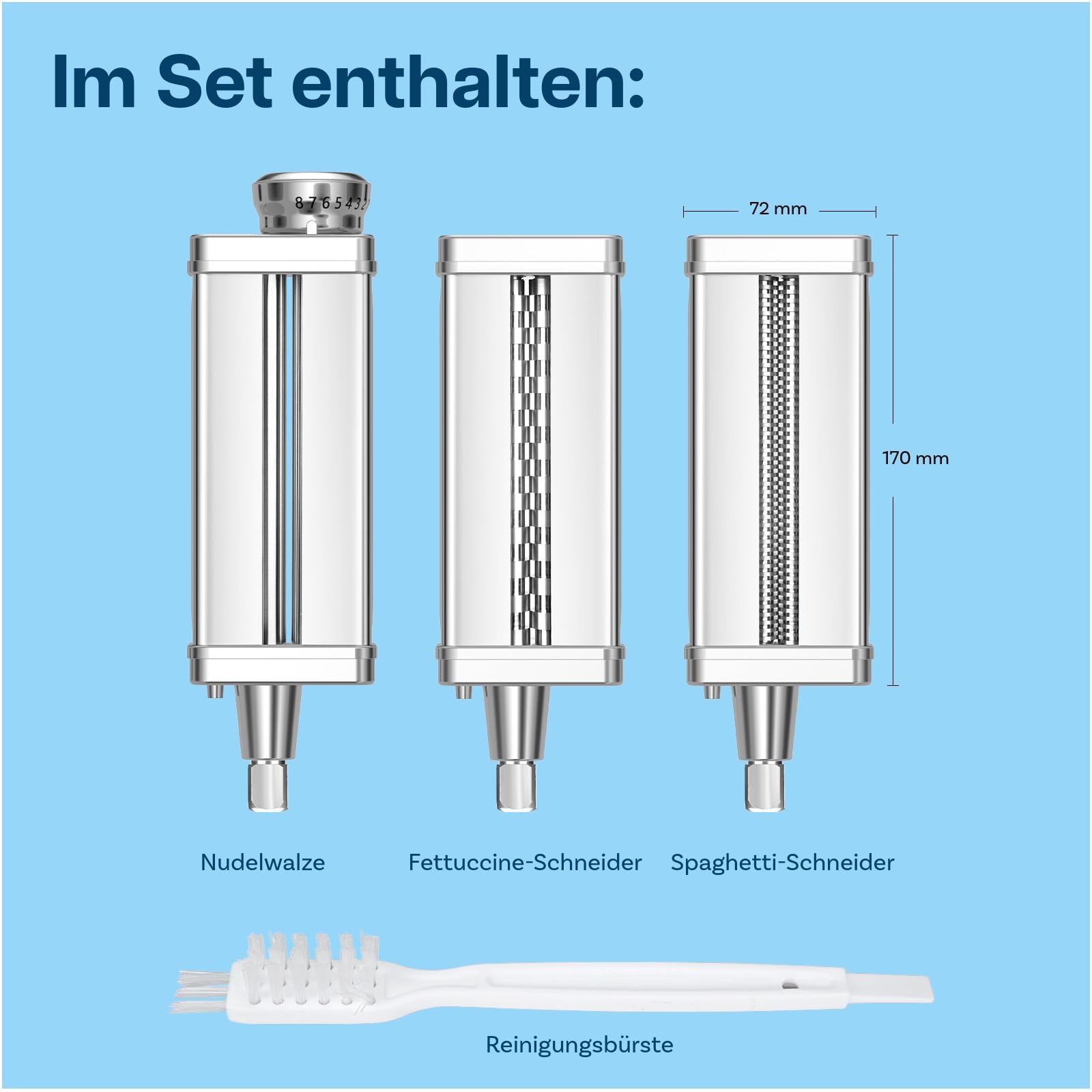 Im Set enthalten:

8 7 6 5 4 3 2

72 mm

170 mm

Nudelwalze

Fettuccine-Schneider

Spaghetti-Schneider

Reinigungsbürste