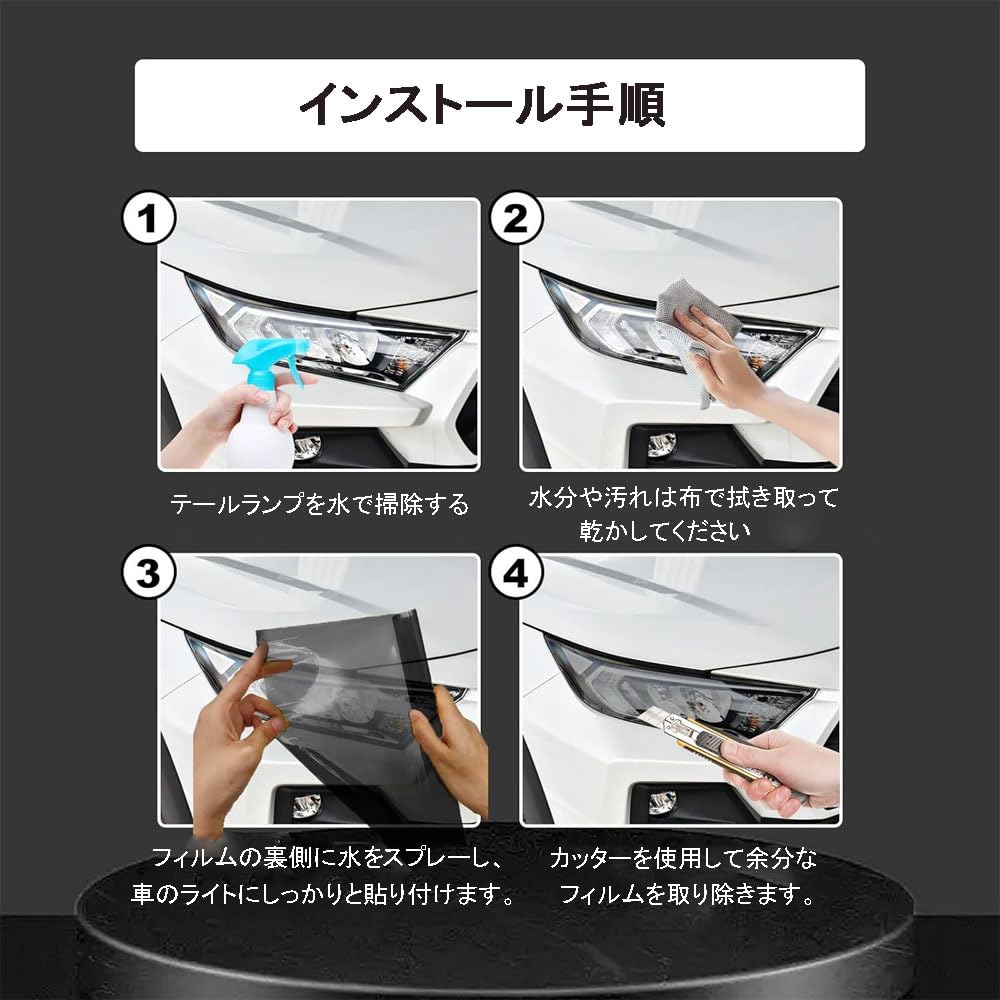 インストール手順

1

テールランプを水で掃除する

2

水分や汚れは布で拭き取って乾かしてください

3

フィルムの裏側に水をスプレーし、車のライトにしっかりと貼り付けます。

4

カッターを使用して余分なフィルムを取り除きます。