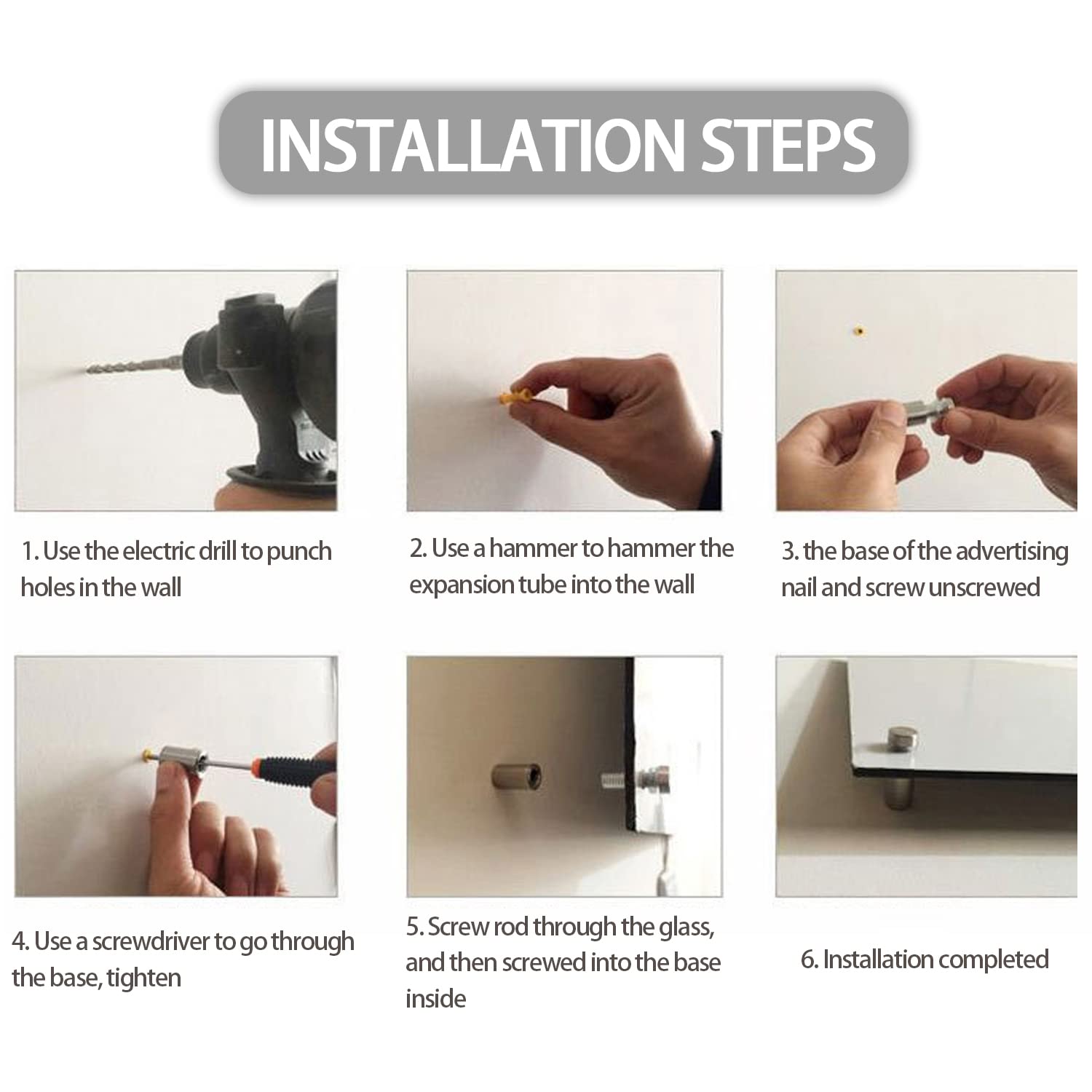 INSTALLATION STEPS

1. Use the electric drill to punch holes in the wall

2. Use a hammer to hammer the expansion tube into the wall

3. the base of the advertising nail and screw unscrewed

4. Use a screwdriver to go through the base, tighten

5. Screw rod through the glass, and then screwed into the base inside

6. Installation completed