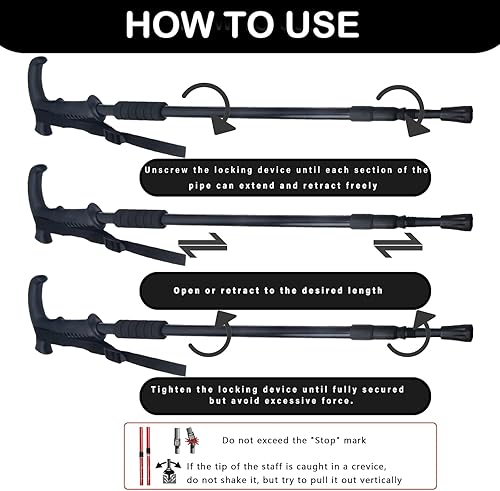 HOW TO USE

Unscrew the locking device until each section of the pipe can extend and retract freely

Open or retract to the desired length

Tighten the locking device until fully secured but avoid excessive force.

Do not exceed the "Stop" mark

If the tip of the staff is caught in a crevice, do not shake it, but try to pull it out vertically