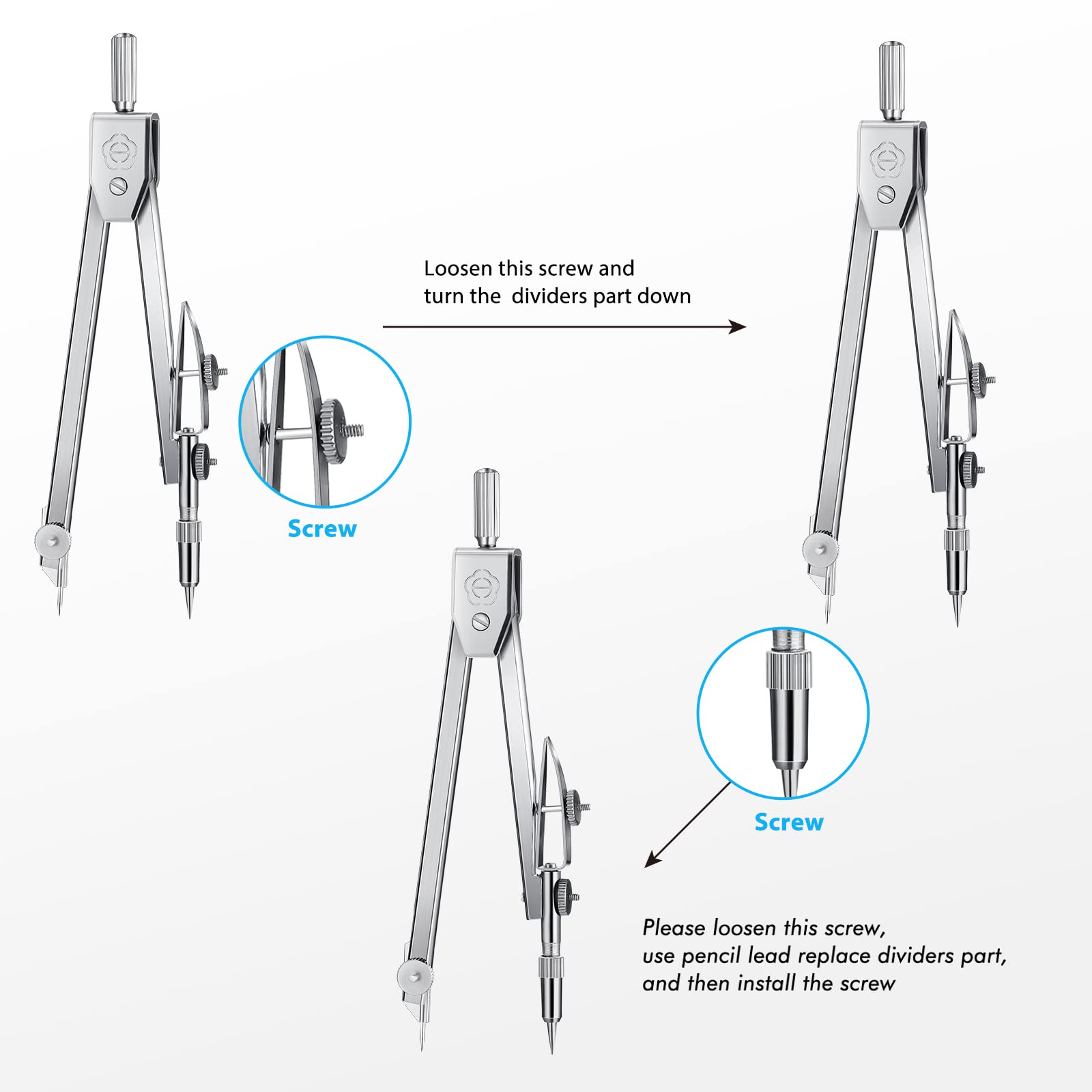 Loosen this screw and turn the  dividers part down

Screw

Screw

Please loosen this screw,
use pencil lead replace dividers part,
and then install the screw