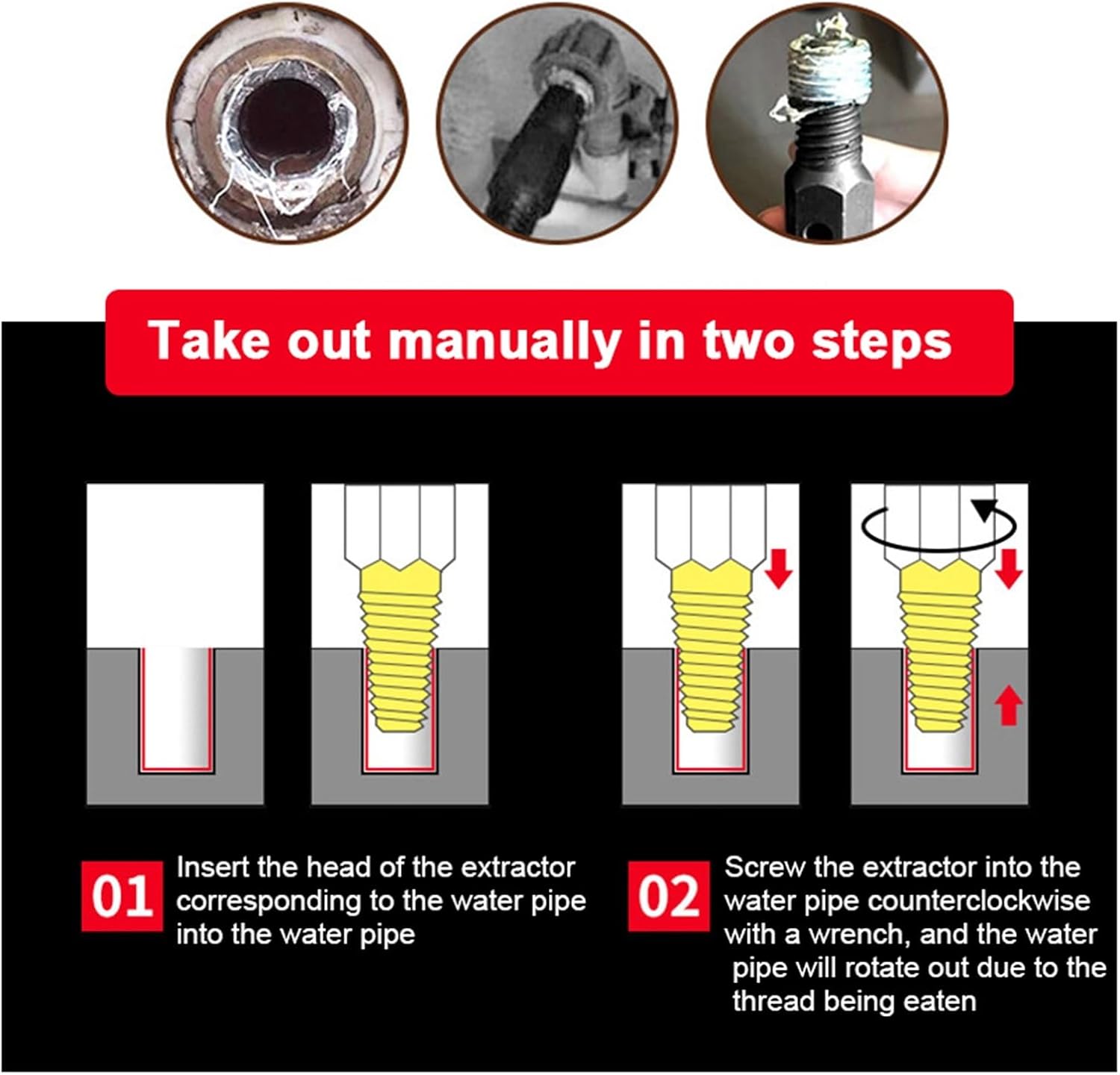 Take out manually in two steps

01 Insert the head of the extractor corresponding to the water pipe into the water pipe

02 Screw the extractor into the water pipe counterclockwise with a wrench, and the water pipe will rotate out due to the thread being eaten