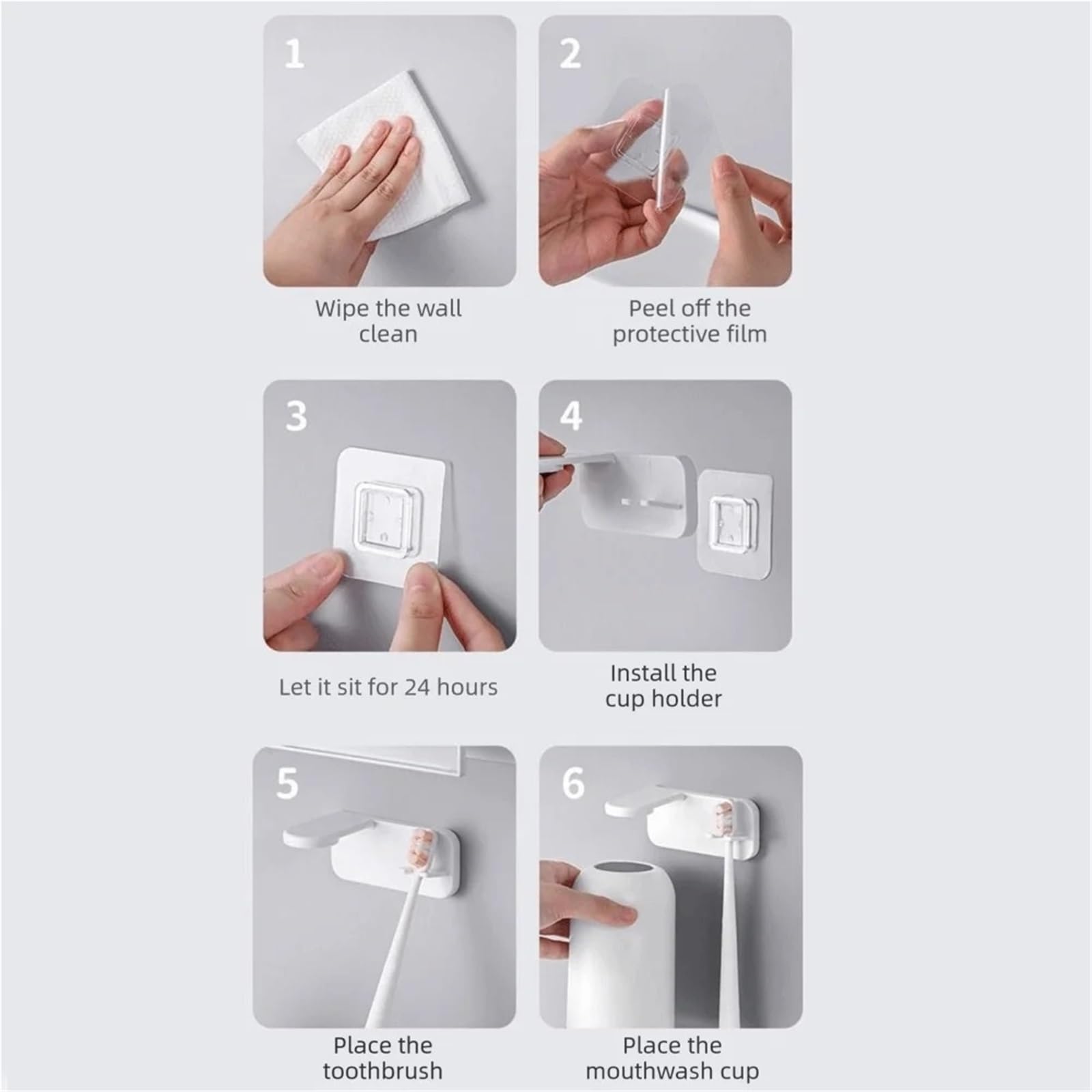 1

Wipe the wall clean

2

Peel off the protective film

3

Let it sit for 24 hours

4

Install the cup holder

5

Place the toothbrush

6

Place the mouthwash cup